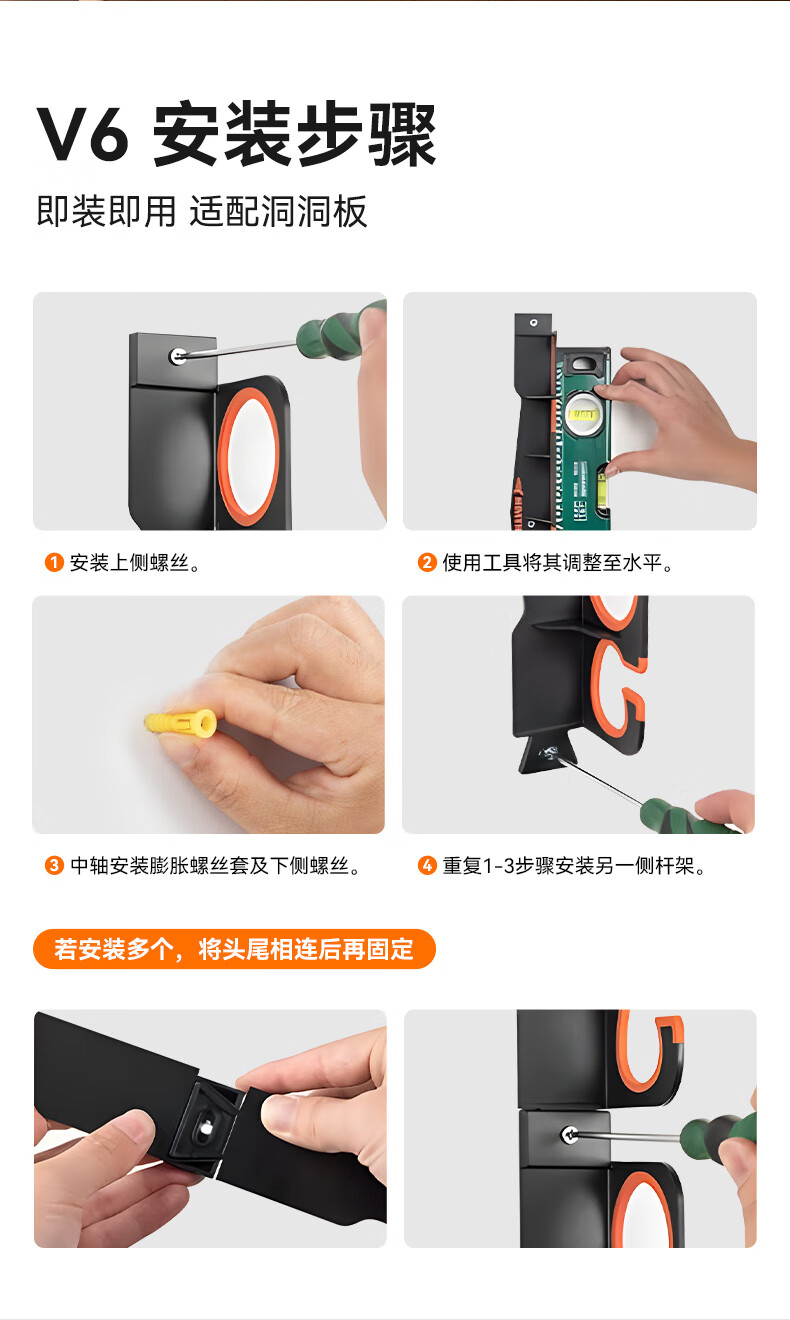 V6 安装步骤

即装即用 适配洞洞板

1 安装上侧螺丝。

2 使用工具将其调整至水平。

3 中轴安装膨胀螺丝套及下侧螺丝。

4 重复1-3步骤安装另一侧杆架。

若安装多个，将头尾相连后再固定