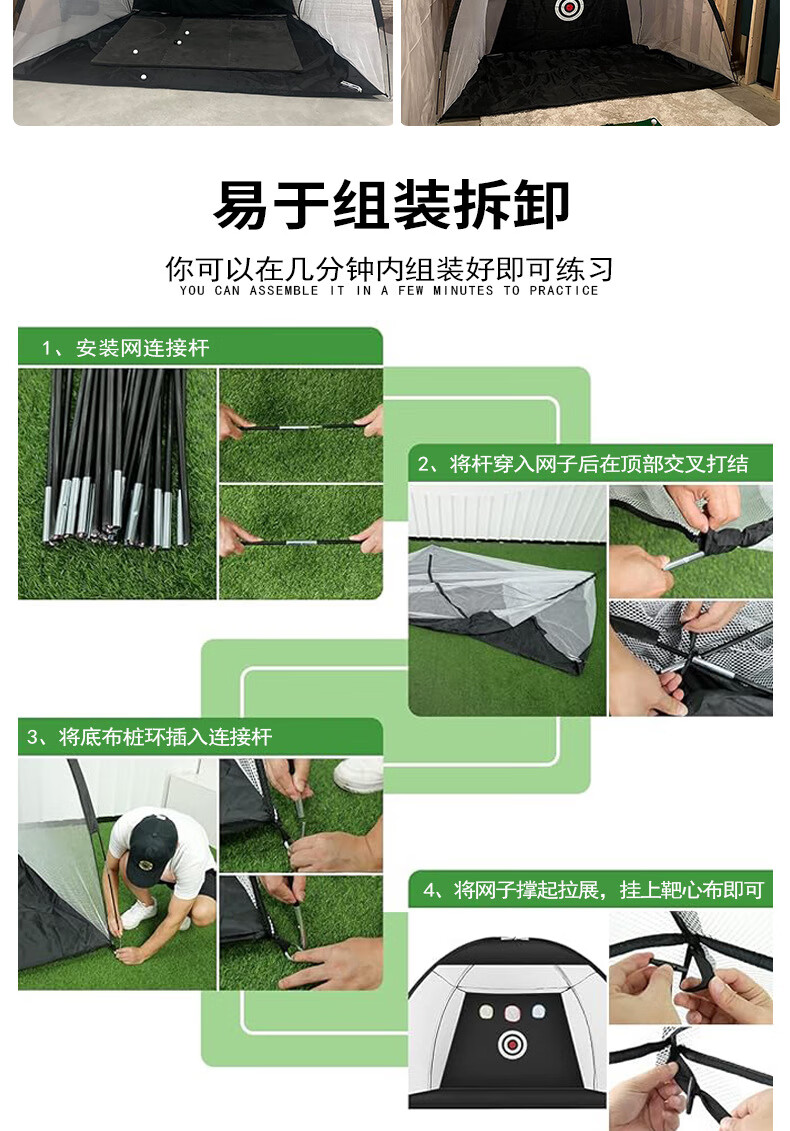 易于组装拆卸

你可以在几分钟内组装好即可练习
YOU CAN ASSEMBLE IT IN A FEW MINUTES TO PRACTICE

1、安装网连接杆

2、将杆穿入网子后在顶部交叉打结

3、将底布桩环插入连接杆

4、将网子撑起拉展，挂上靶心布即可