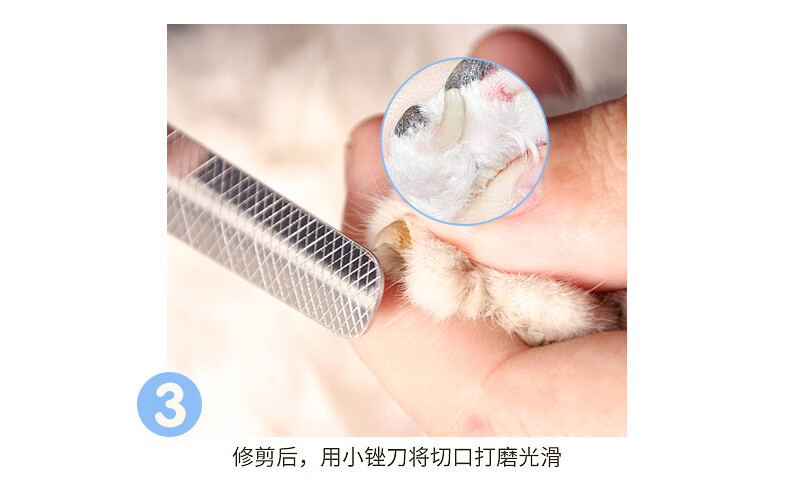 3

修剪后，用小锉刀将切口打磨光滑