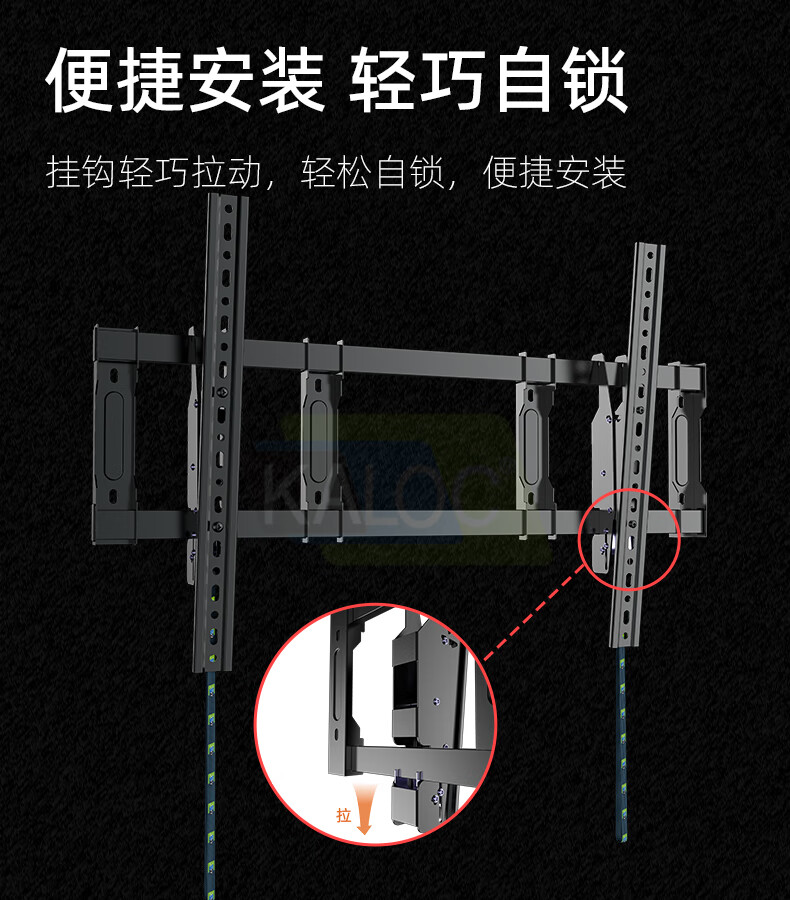 便捷安装 轻巧自锁

挂钩轻巧拉动，轻松自锁，便捷安装

KALOC

拉