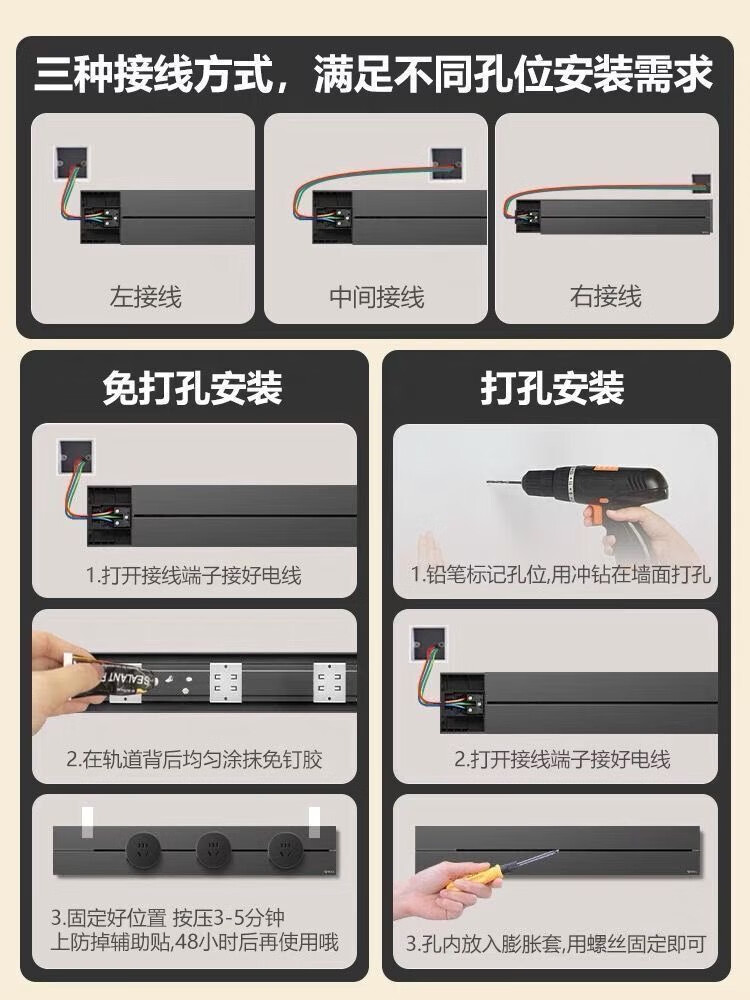 三种接线方式，满足不同孔位安装需求

左接线

中间接线

右接线

免打孔安装

1.打开接线端子接好电线

SEALANT

2.在轨道背后均匀涂抹免钉胶

3.固定好位置 按压3-5分钟
上防掉辅助贴,48小时后再使用哦

打孔安装

1.铅笔标记孔位,用冲钻在墙面打孔

2.打开接线端子接好电线

3.孔内放入膨胀套,用螺丝固定即可