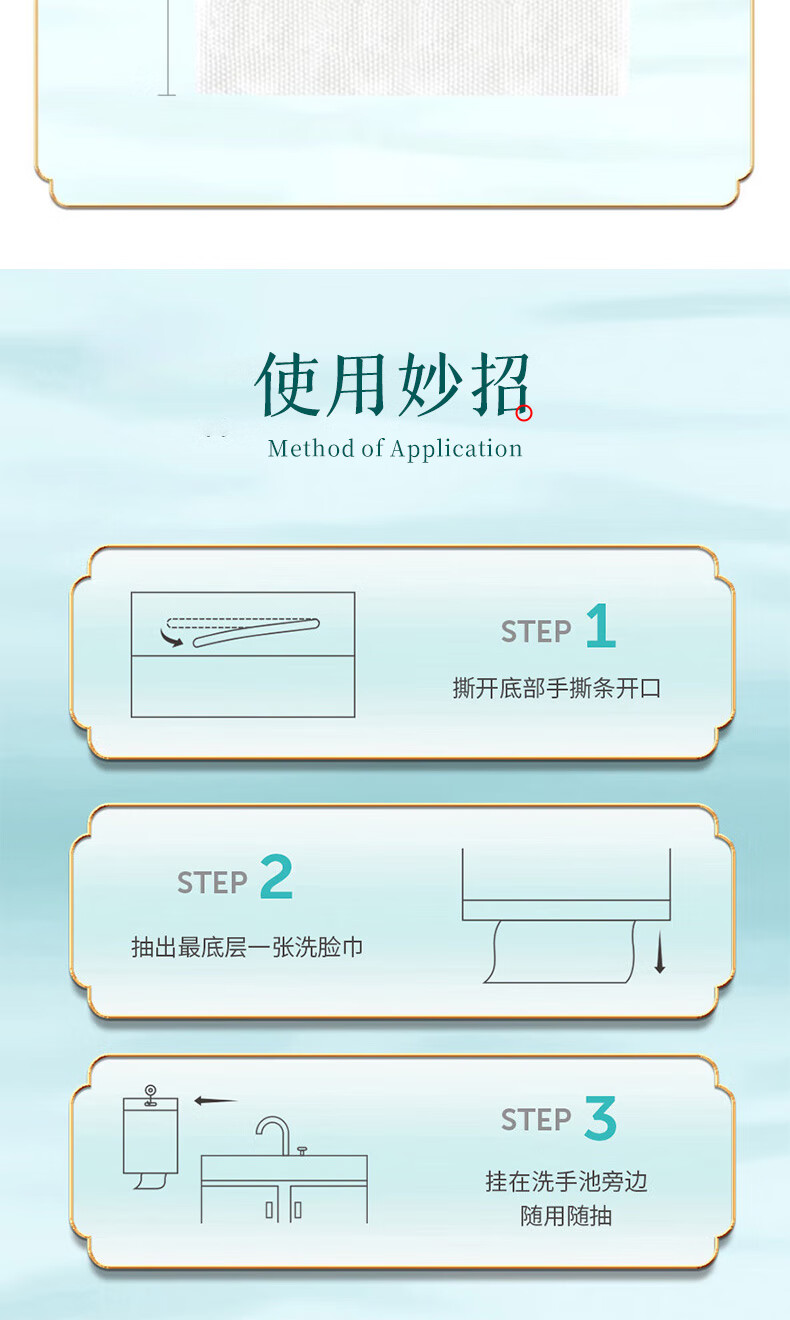 使用妙招

Method of Application

STEP 1

撕开底部手撕条开口

STEP 2

抽出最底层一张洗脸巾

STEP 3

挂在洗手池旁边
随用随抽