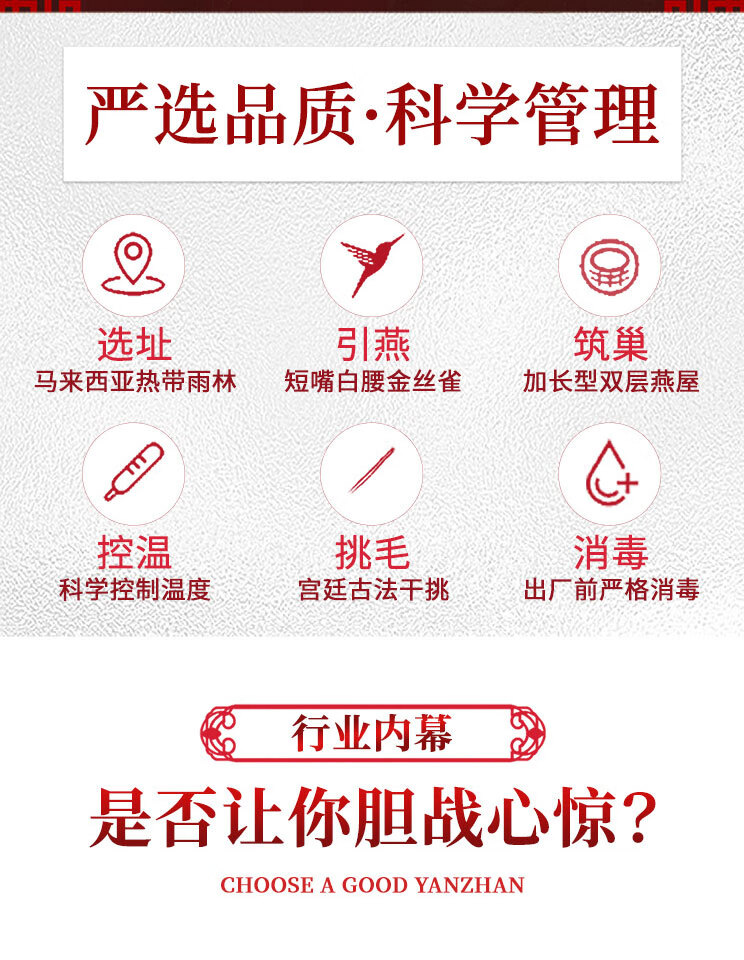 严选品质·科学管理

选址
马来西亚热带雨林

引燕
短嘴白腰金丝雀

筑巢
加长型双层燕屋

控温
科学控制温度

挑毛
宫廷古法干挑

消毒
出厂前严格消毒

行业内幕

是否让你胆战心惊?

CHOOSE A GOOD YANZHAN