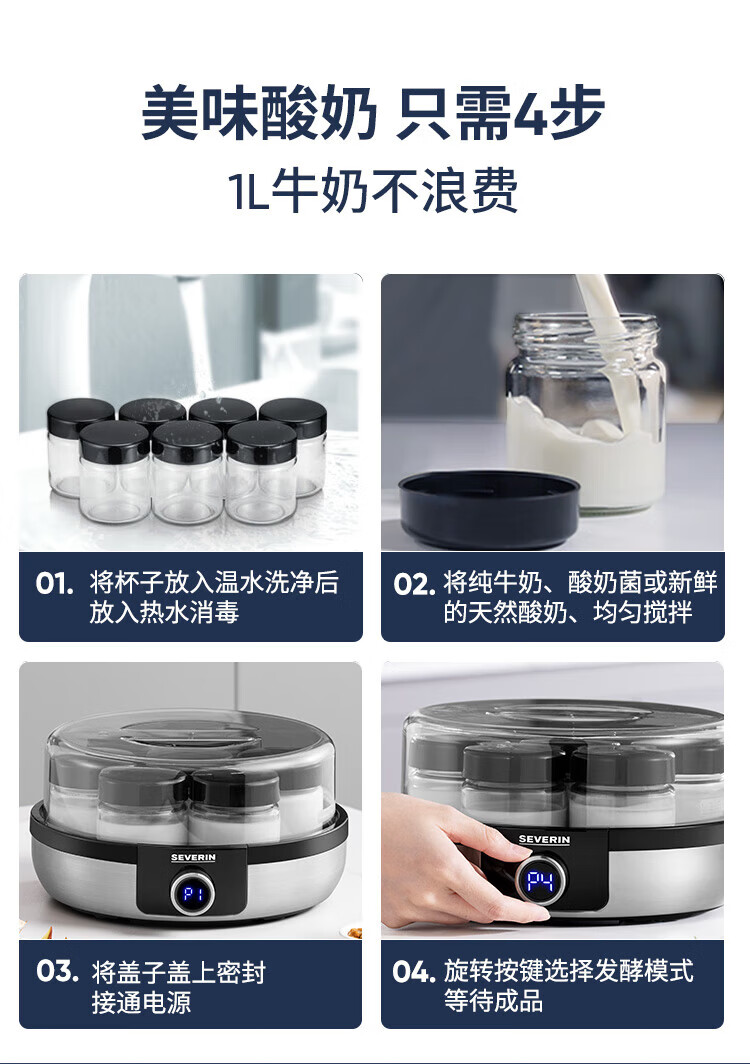 美味酸奶 只需4步
1L牛奶不浪费

01. 将杯子放入温水洗净后放入热水消毒

02. 将纯牛奶、酸奶菌或新鲜的天然酸奶、均匀搅拌

SEVERIN
P1

03. 将盖子盖上密封接通电源

SEVERIN
P4

04. 旋转按键选择发酵模式等待成品