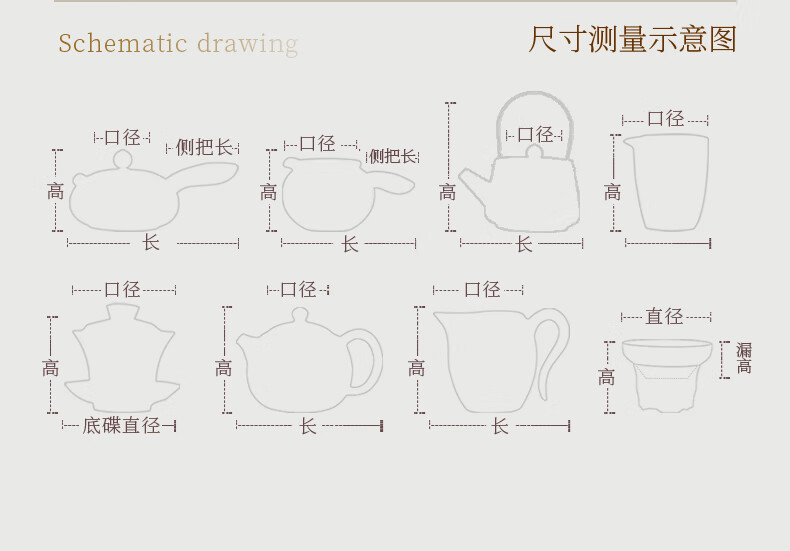 Schematic drawing

尺寸测量示意图

口径
侧把长
高
长

口径
侧把长
高
长

口径
高
长

口径
高

口径
高
底碟直径

口径
高
长

口径
高
长

直径
漏高
高