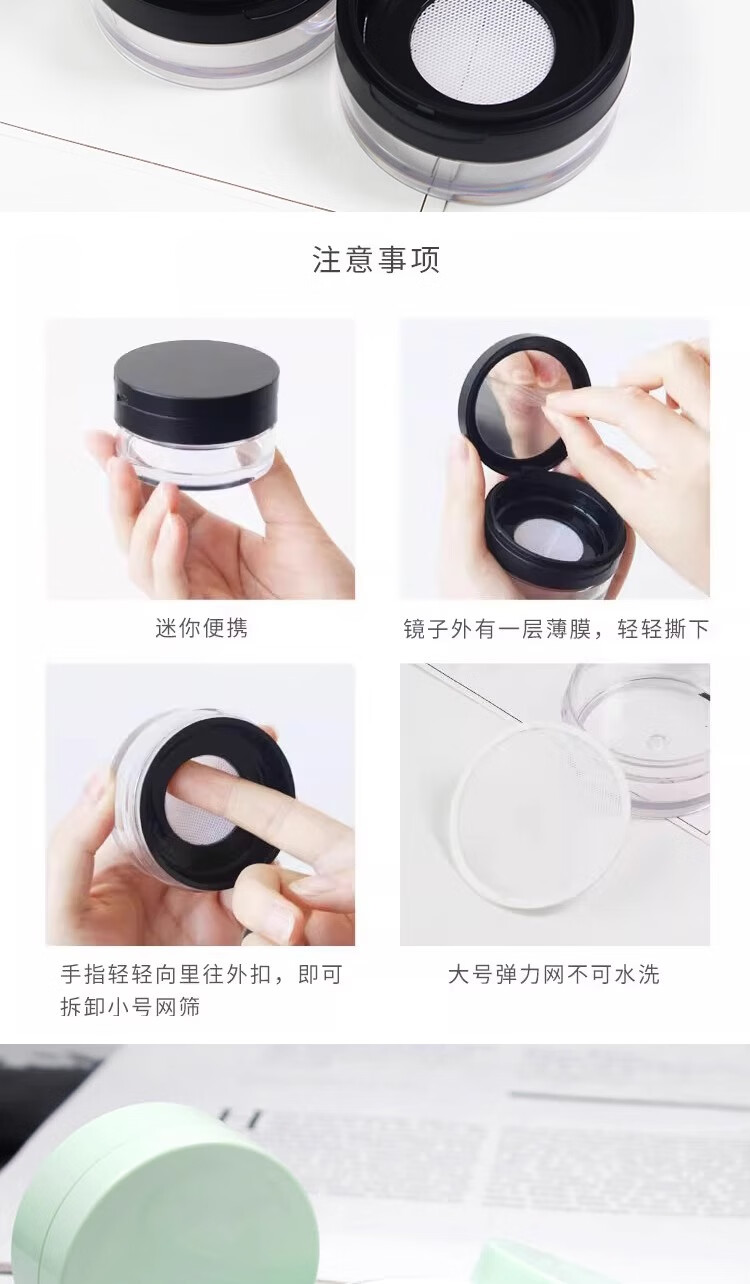 注意事项

迷你便携

镜子外有一层薄膜，轻轻撕下

手指轻轻向里往外扣，即可拆卸小号网筛

大号弹力网不可水洗