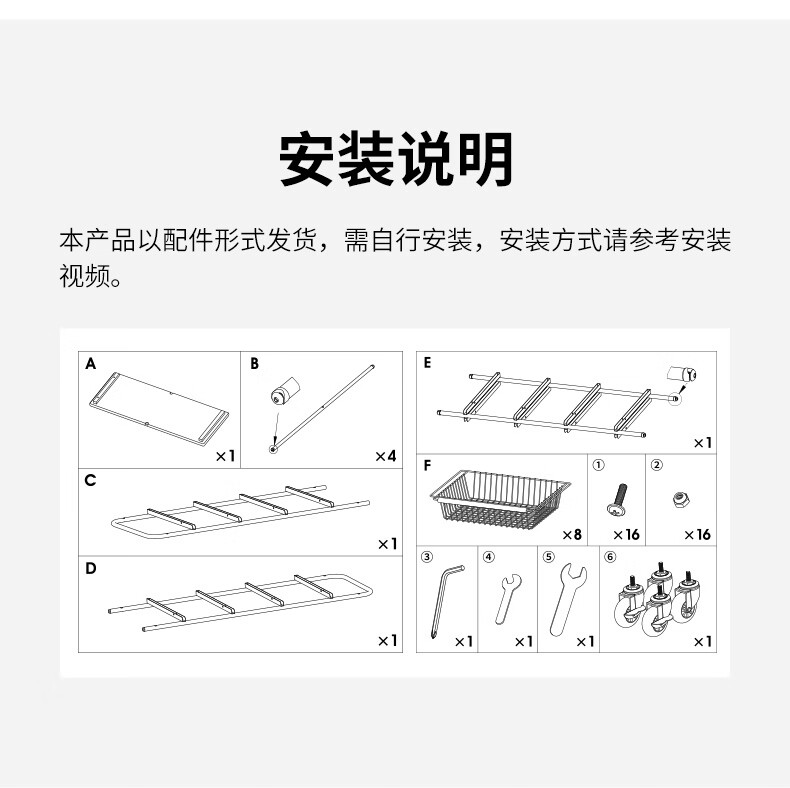 安装说明

本产品以配件形式发货，需自行安装，安装方式请参考安装视频。

A
×1

B
×4

C
×1

D
×1

E
×1

F
×8

①
×16

②
×16

③
×1

④
×1

⑤
×1

⑥
×1