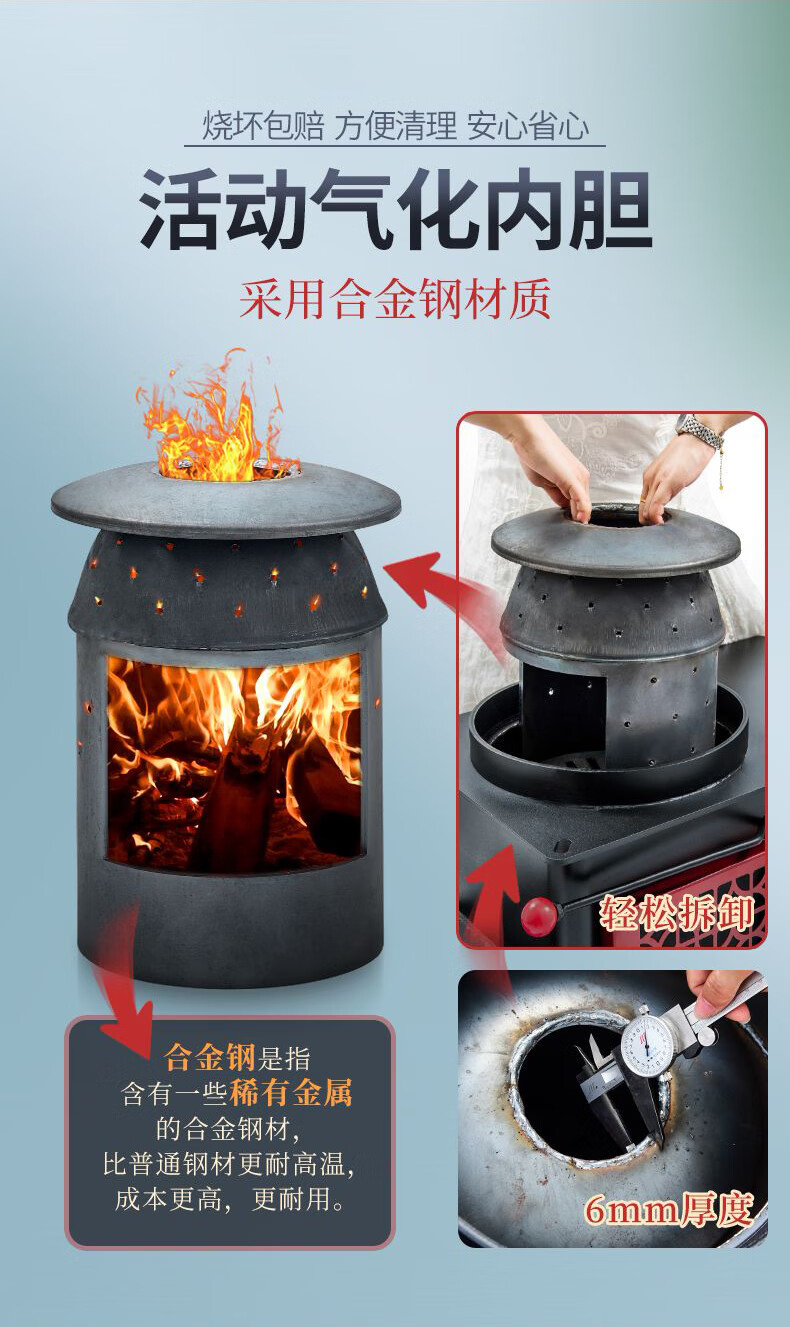 烧坏包赔 方便清理 安心省心

活动气化内胆

采用合金钢材质

轻松拆卸

合金钢是指含有一些稀有金属的合金钢材，比普通钢材更耐高温，成本更高，更耐用。

6mm厚度