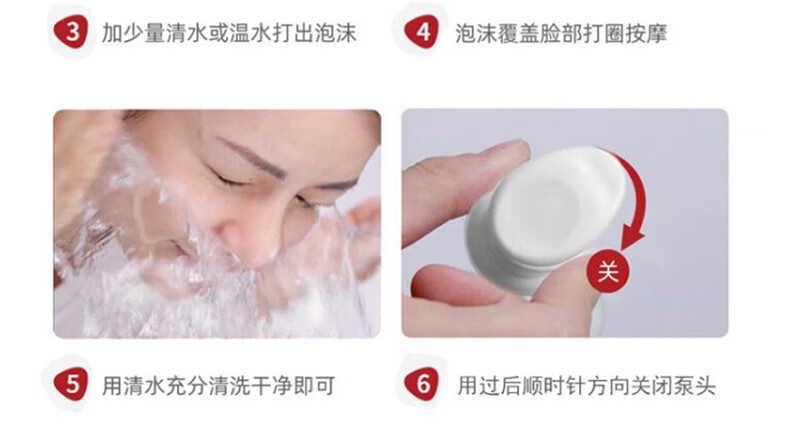 3 加少量清水或温水打出泡沫

4 泡沫覆盖脸部打圈按摩

关

5 用清水充分清洗干净即可

6 用过后顺时针方向关闭泵头