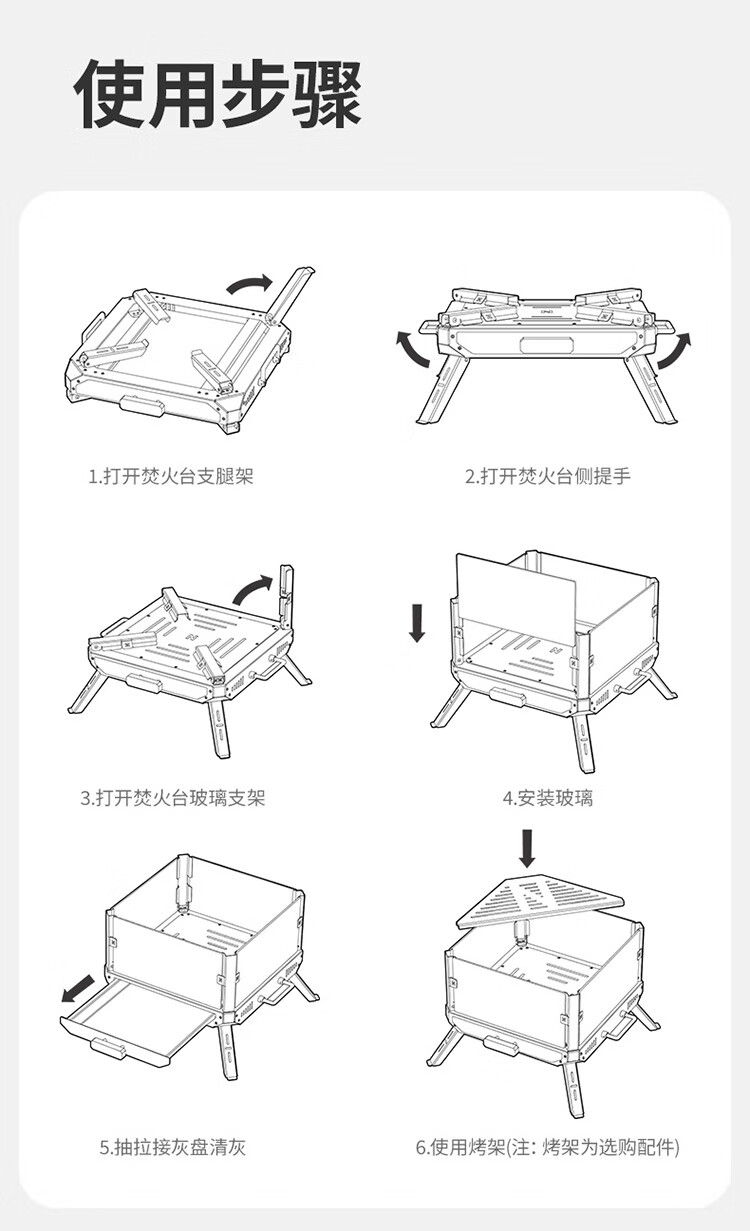 使用步骤

1.打开焚火台支腿架

2.打开焚火台侧提手

3.打开焚火台玻璃支架

4.安装玻璃

5.抽拉接灰盘清灰

6.使用烤架(注：烤架为选购配件)