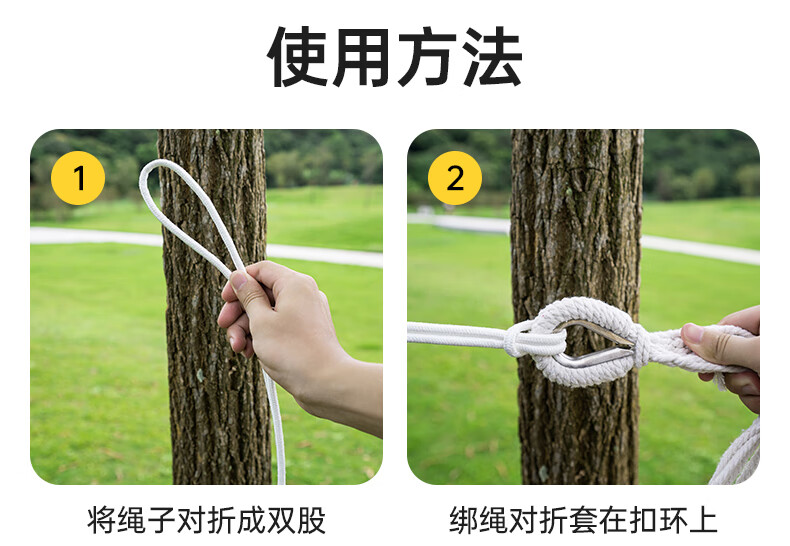 使用方法

1

将绳子对折成双股

2

绑绳对折套在扣环上