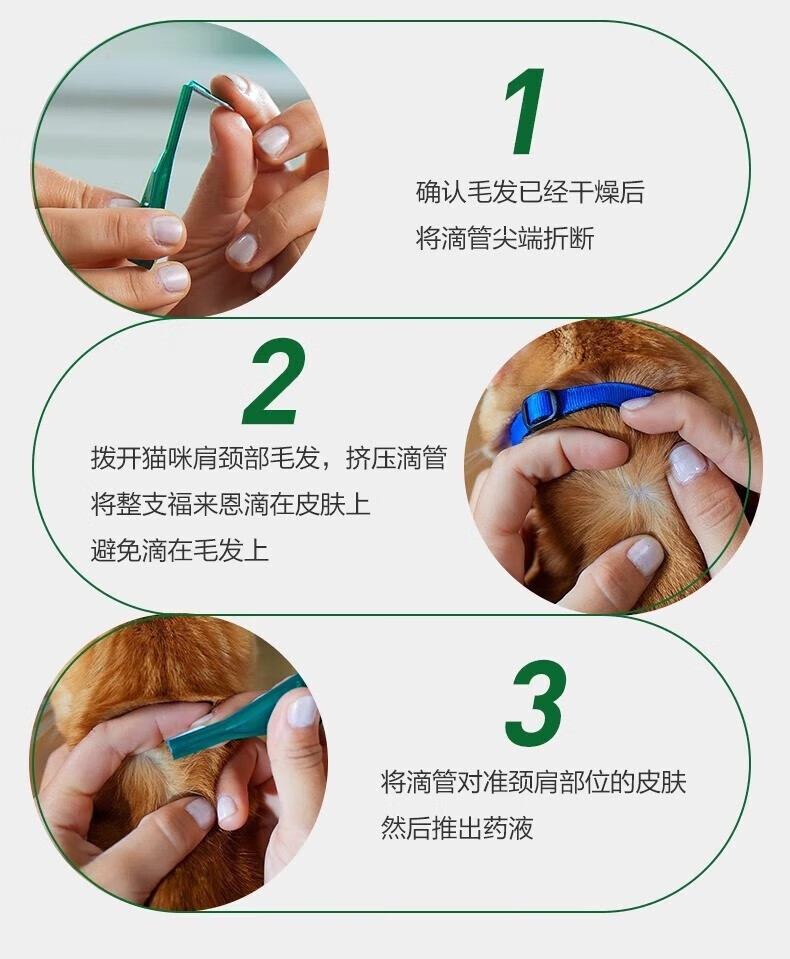 1
确认毛发已经干燥后
将滴管尖端折断

2
拨开猫咪肩颈部毛发，挤压滴管
将整支福来恩滴在皮肤上
避免滴在毛发上

3
将滴管对准颈肩部位的皮肤
然后推出药液