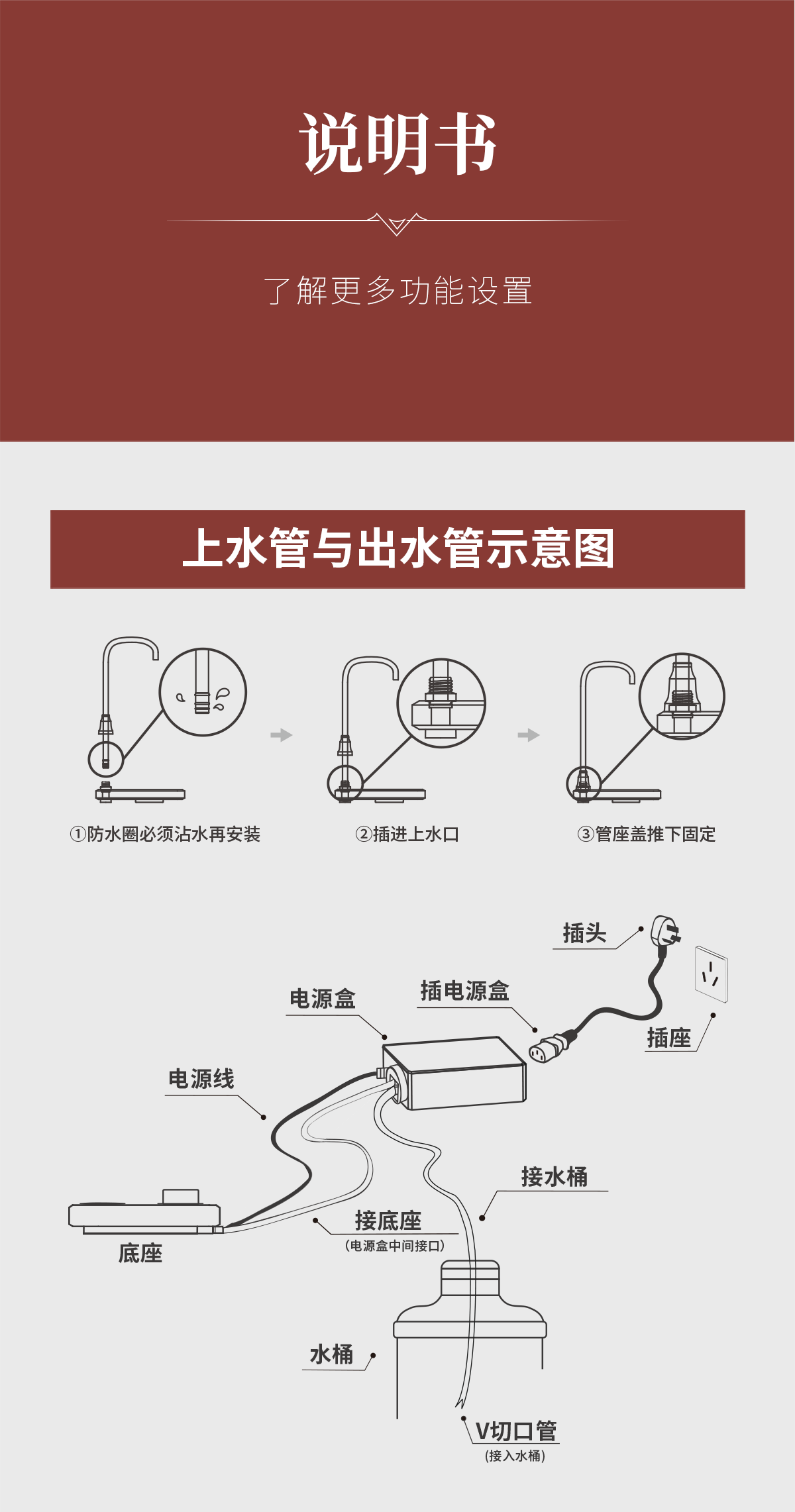 说明书

了解更多功能设置

上水管与出水管示意图

①防水圈必须沾水再安装

②插进上水口

③管座盖推下固定

插头

电源盒

插电源盒

插座

电源线

接水桶

接底座
（电源盒中间接口）

底座

水桶

V切口管
（接入水桶）