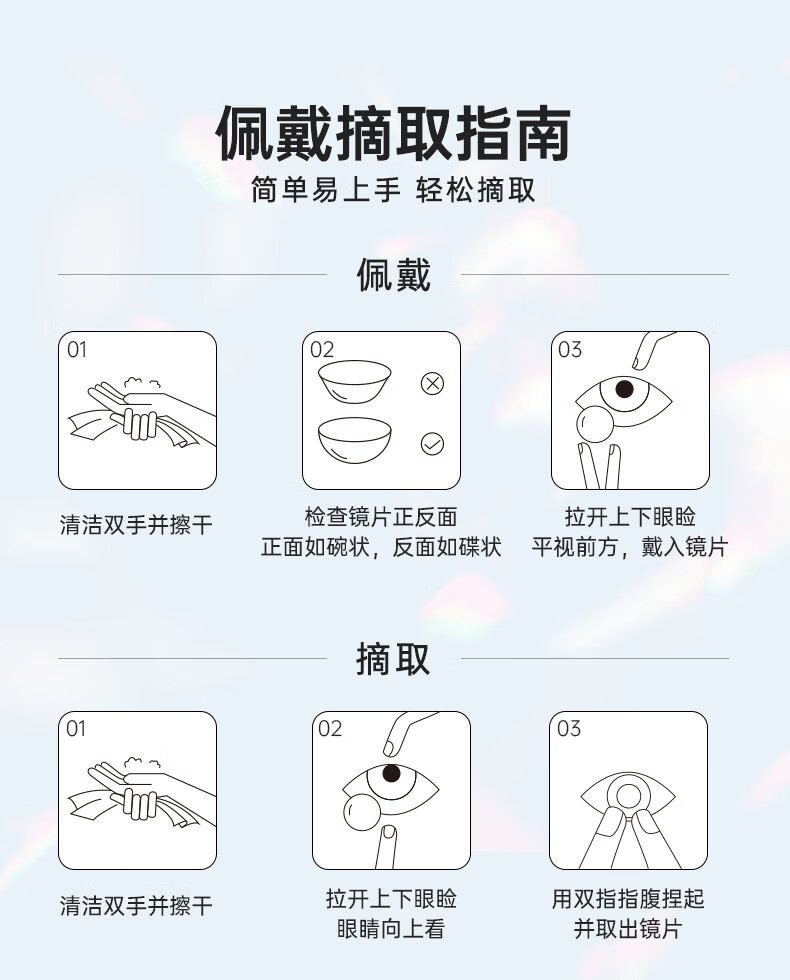 佩戴摘取指南
简单易上手 轻松摘取

佩戴

01
清洁双手并擦干

02
检查镜片正反面
正面如碗状，反面如碟状

03
拉开上下眼睑
平视前方，戴入镜片

摘取

01
清洁双手并擦干

02
拉开上下眼睑
眼睛向上看

03
用双指指腹捏起
并取出镜片