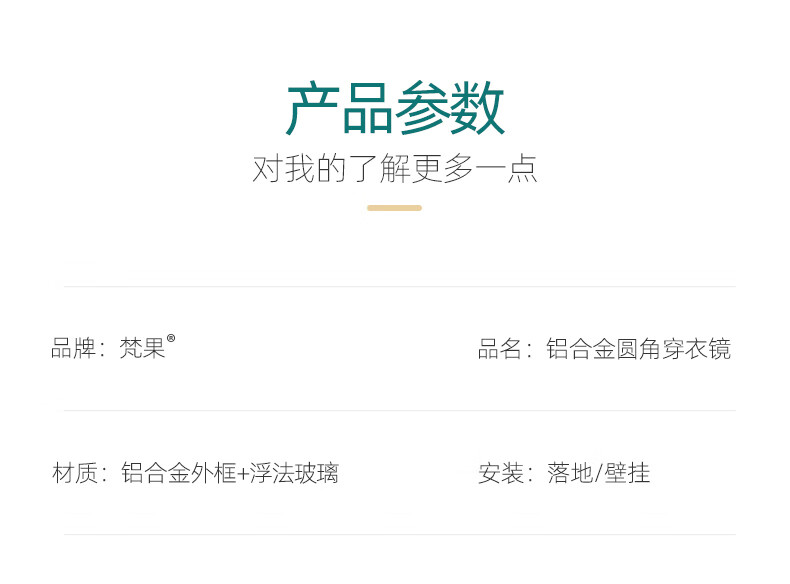 产品参数
对我的了解更多一点

品牌：梵果®

品名：铝合金圆角穿衣镜

材质：铝合金外框+浮法玻璃

安装：落地/壁挂