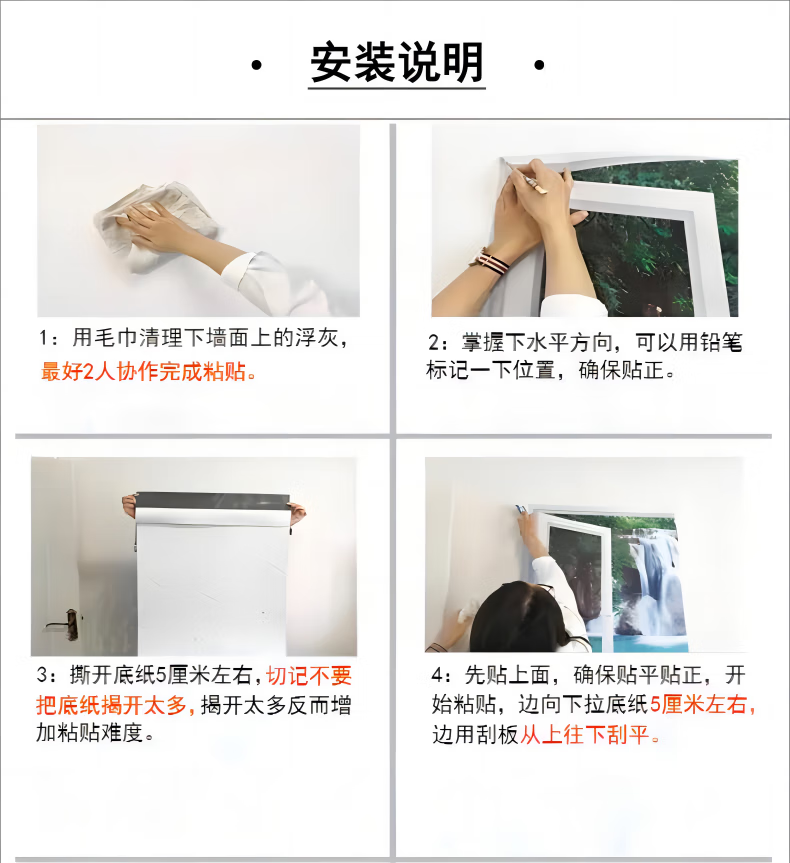 · 安装说明 ·

1：用毛巾清理下墙面上的浮灰，最好2人协作完成粘贴。

2：掌握下水平方向，可以用铅笔标记一下位置，确保贴正。

3：撕开底纸5厘米左右，切记不要把底纸揭开太多，揭开太多反而增加粘贴难度。

4：先贴上面，确保贴平贴正，开始粘贴，边向下拉底纸5厘米左右，边用刮板从上往下刮平。