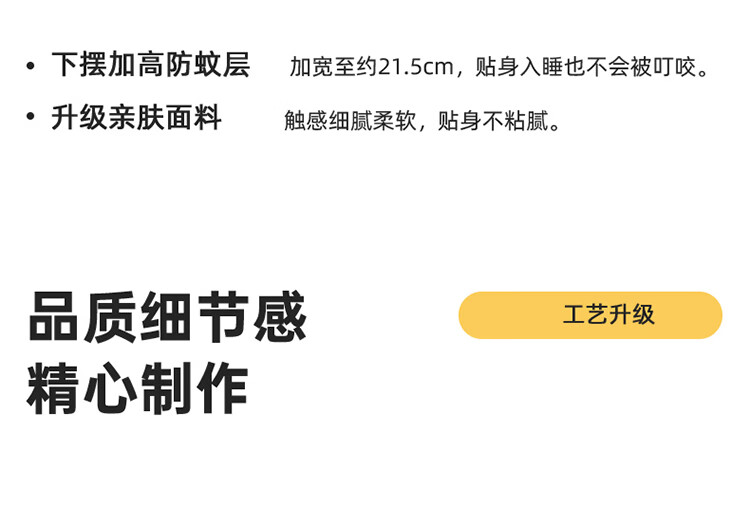 • 下摆加高防蚊层 加宽至约21.5cm，贴身入睡也不会被叮咬。

• 升级亲肤面料 触感细腻柔软，贴身不粘腻。

品质细节感
精心制作

工艺升级