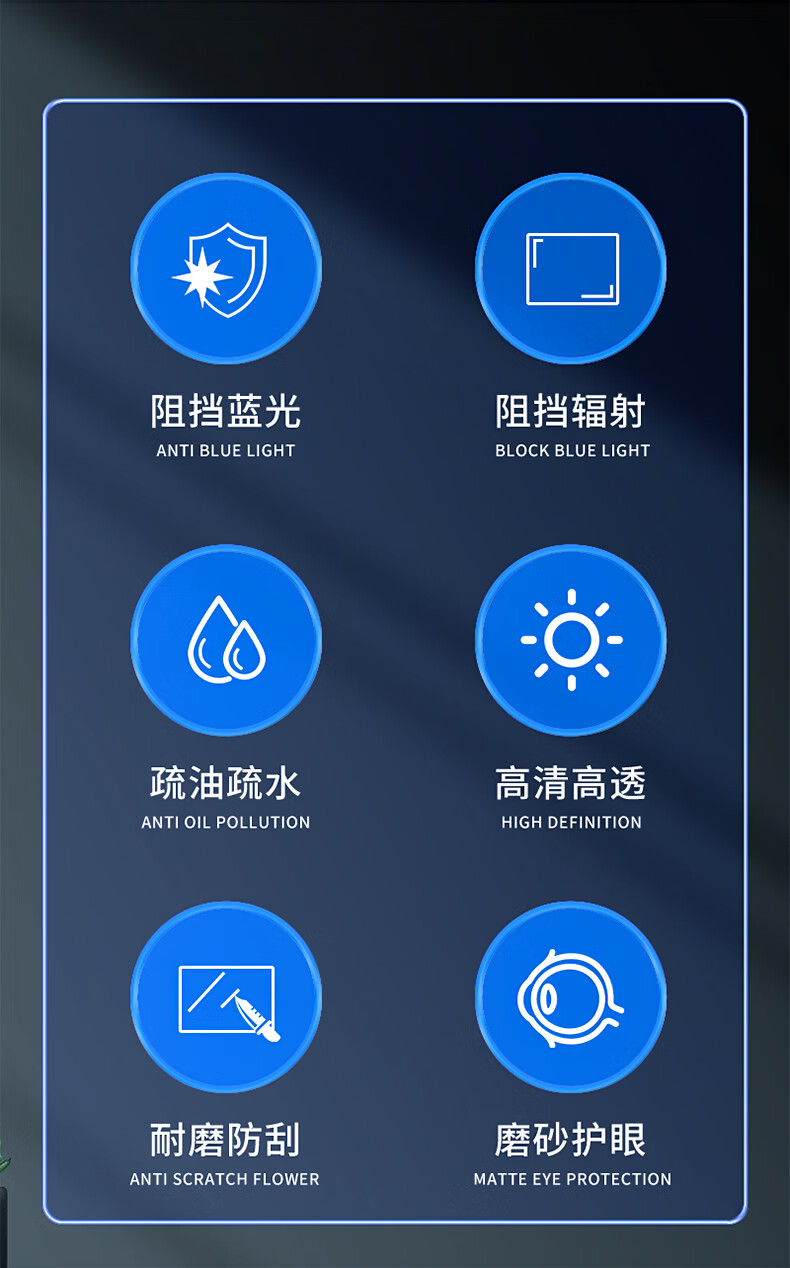 阻挡蓝光
ANTI BLUE LIGHT

阻挡辐射
BLOCK BLUE LIGHT

疏油疏水
ANTI OIL POLLUTION

高清高透
HIGH DEFINITION

耐磨防刮
ANTI SCRATCH FLOWER

磨砂护眼
MATTE EYE PROTECTION