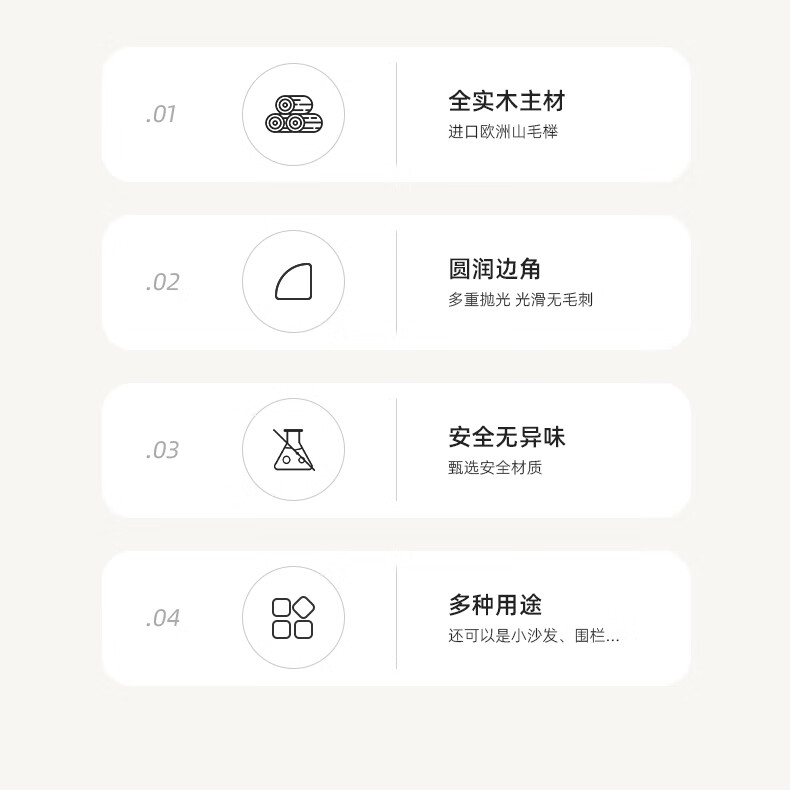 .01

全实木主材
进口欧洲山毛榉

.02

圆润边角
多重抛光 光滑无毛刺

.03

安全无异味
甄选安全材质

.04

多种用途
还可以是小沙发、围栏...