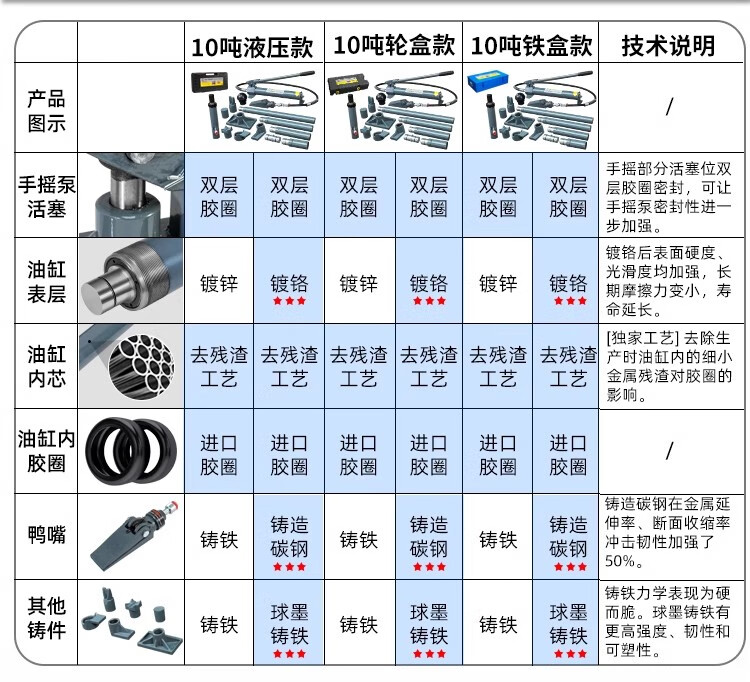 |  |  | 10吨液压款 |  | 10吨轮盒款 |  | 10吨铁盒款 |  | 技术说明 |
|---|---|---|---|---|---|---|---|---|
| 产品图示 |  |  |  |  |  |  |  | / |
| 手摇泵活塞 |  | 双层胶圈 | 双层胶圈 | 双层胶圈 | 双层胶圈 | 双层胶圈 | 双层胶圈 | 手摇部分活塞位双层胶圈密封，可让手摇泵密封性进一步加强。 |
| 油缸表层 |  | 镀锌 | 镀铬 ★★★ | 镀锌 | 镀铬 ★★★ | 镀锌 | 镀铬 ★★★ | 镀铬后表面硬度、光滑度均加强，长期摩擦力变小，寿命延长。 |
| 油缸内芯 |  | 去残渣工艺 | 去残渣工艺 | 去残渣工艺 | 去残渣工艺 | 去残渣工艺 | 去残渣工艺 | [独家工艺] 去除生产时油缸内的细小金属残渣对胶圈的影响。 |
| 油缸内胶圈 |  | 进口胶圈 | 进口胶圈 | 进口胶圈 | 进口胶圈 | 进口胶圈 | 进口胶圈 | / |
| 鸭嘴 |  | 铸铁 | 铸造碳钢 ★★★ | 铸铁 | 铸造碳钢 ★★★ | 铸铁 | 铸造碳钢 ★★★ | 铸造碳钢在金属延伸率、断面收缩率冲击韧性加强了50%。 |
| 其他铸件 |  | 铸铁 | 球墨铸铁 ★★★ | 铸铁 | 球墨铸铁 ★★★ | 铸铁 | 球墨铸铁 ★★★ | 铸铁力学表现为硬而脆。球墨铸铁有更高强度、韧性和可塑性。 |