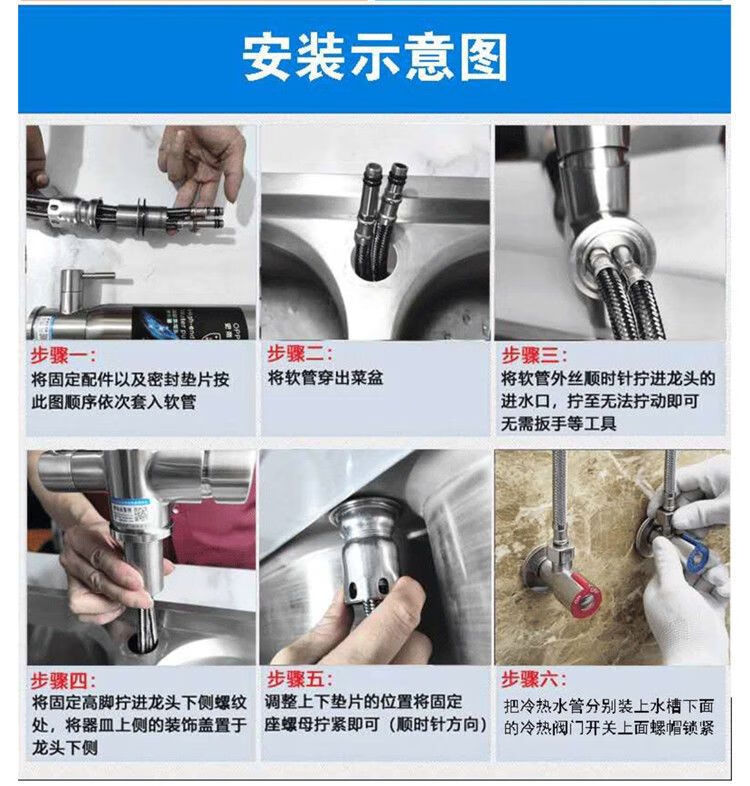 安装示意图

步骤一:
将固定配件以及密封垫片按此图顺序依次套入软管

步骤二:
将软管穿出菜盆

步骤三:
将软管外丝顺时针拧进龙头的进水口，拧至无法拧动即可无需扳手等工具

步骤四:
将固定高脚拧进龙头下侧螺纹处，将器皿上侧的装饰盖置于龙头下侧

步骤五:
调整上下垫片的位置将固定座螺母拧紧即可（顺时针方向）

步骤六:
把冷热水管分别装上水槽下面的冷热阀门开关上面螺帽锁紧