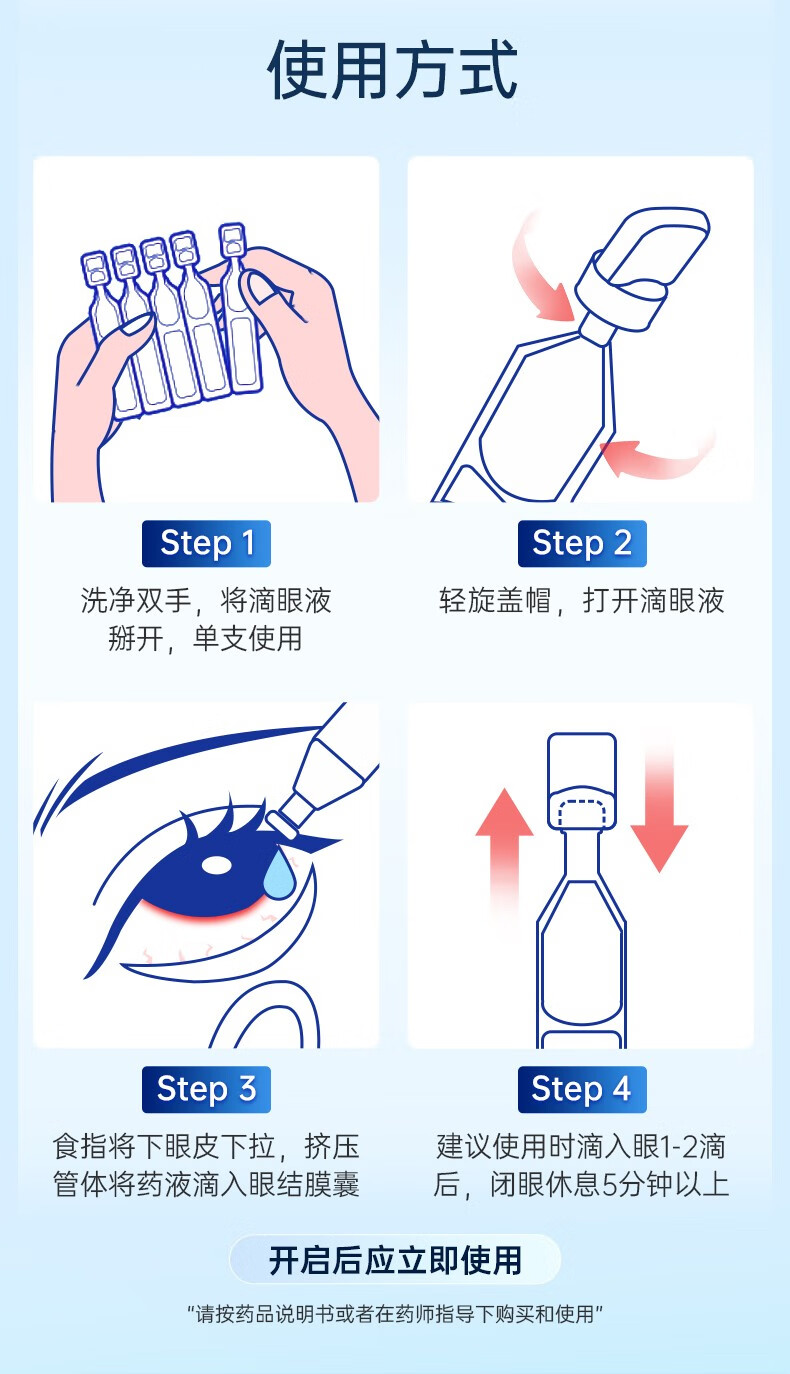 使用方式

Step 1

洗净双手，将滴眼液掰开，单支使用

Step 2

轻旋盖帽，打开滴眼液

Step 3

食指将下眼皮下拉，挤压管体将药液滴入眼结膜囊

Step 4

建议使用时滴入眼1-2滴后，闭眼休息5分钟以上

开启后应立即使用

“请按药品说明书或者在药师指导下购买和使用”