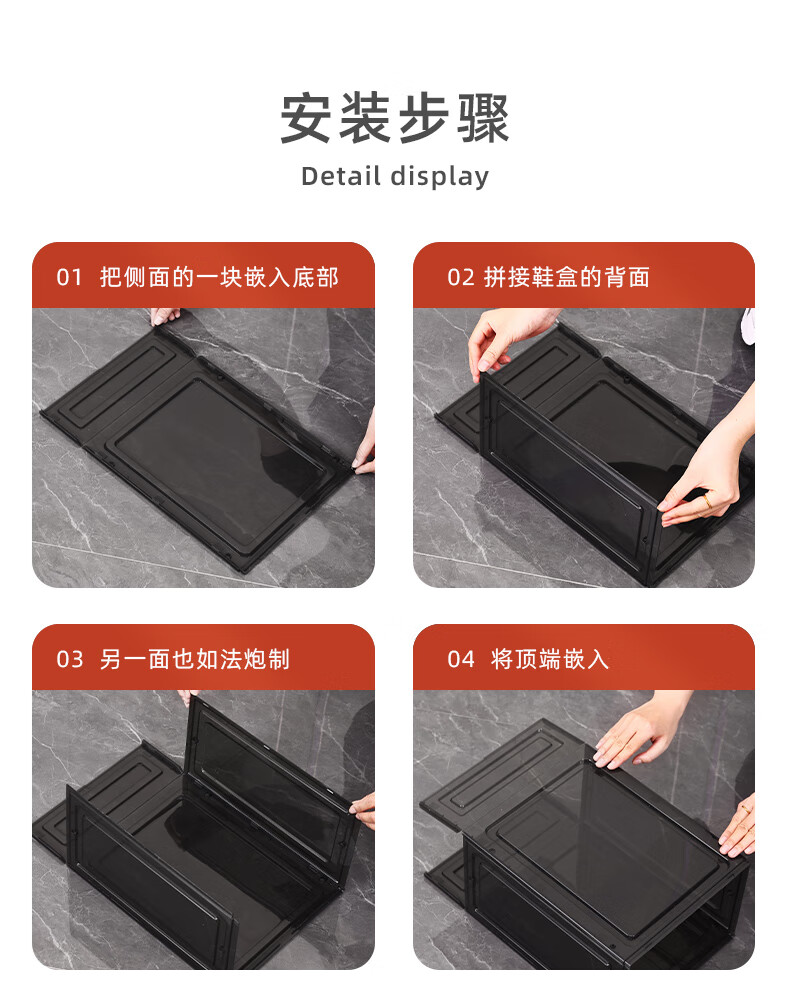 安装步骤

Detail display

01 把侧面的一块嵌入底部

02 拼接鞋盒的背面

03 另一面也如法炮制

04 将顶端嵌入