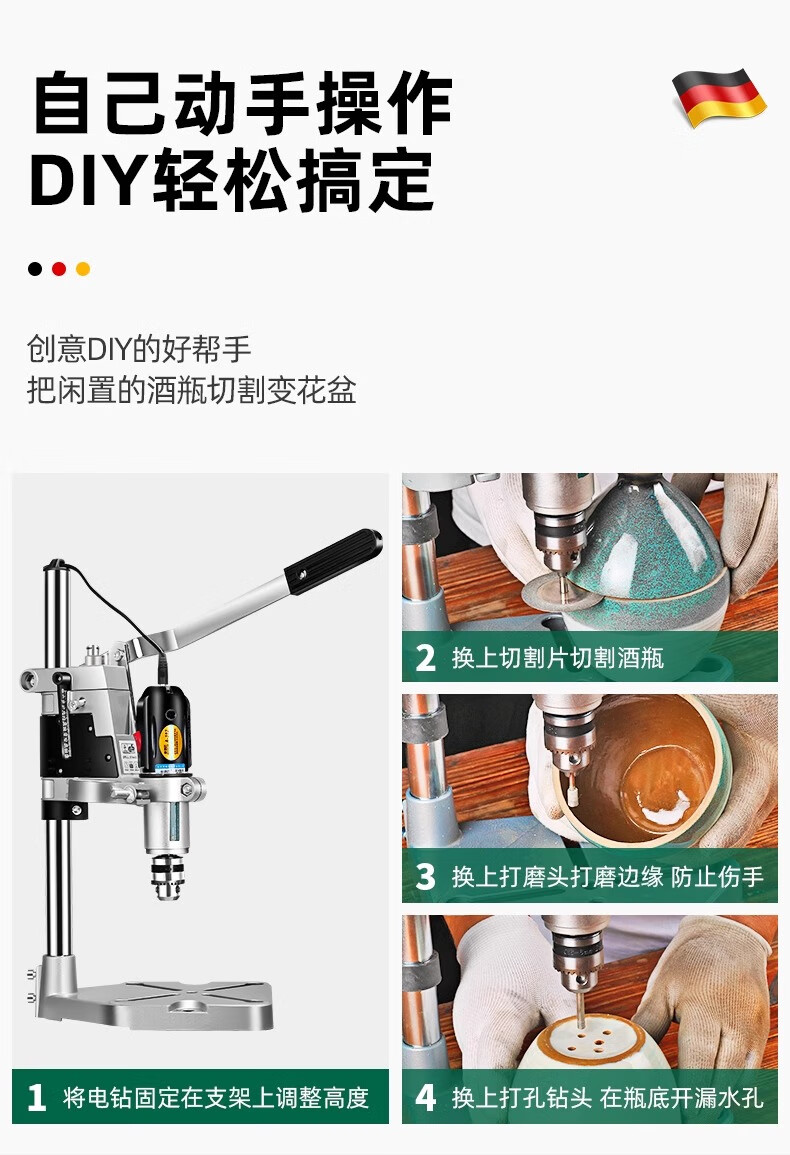 自己动手操作
DIY轻松搞定

创意DIY的好帮手
把闲置的酒瓶切割变花盆

1 将电钻固定在支架上调整高度

2 换上切割片切割酒瓶

3 换上打磨头打磨边缘 防止伤手

4 换上打孔钻头 在瓶底开漏水孔