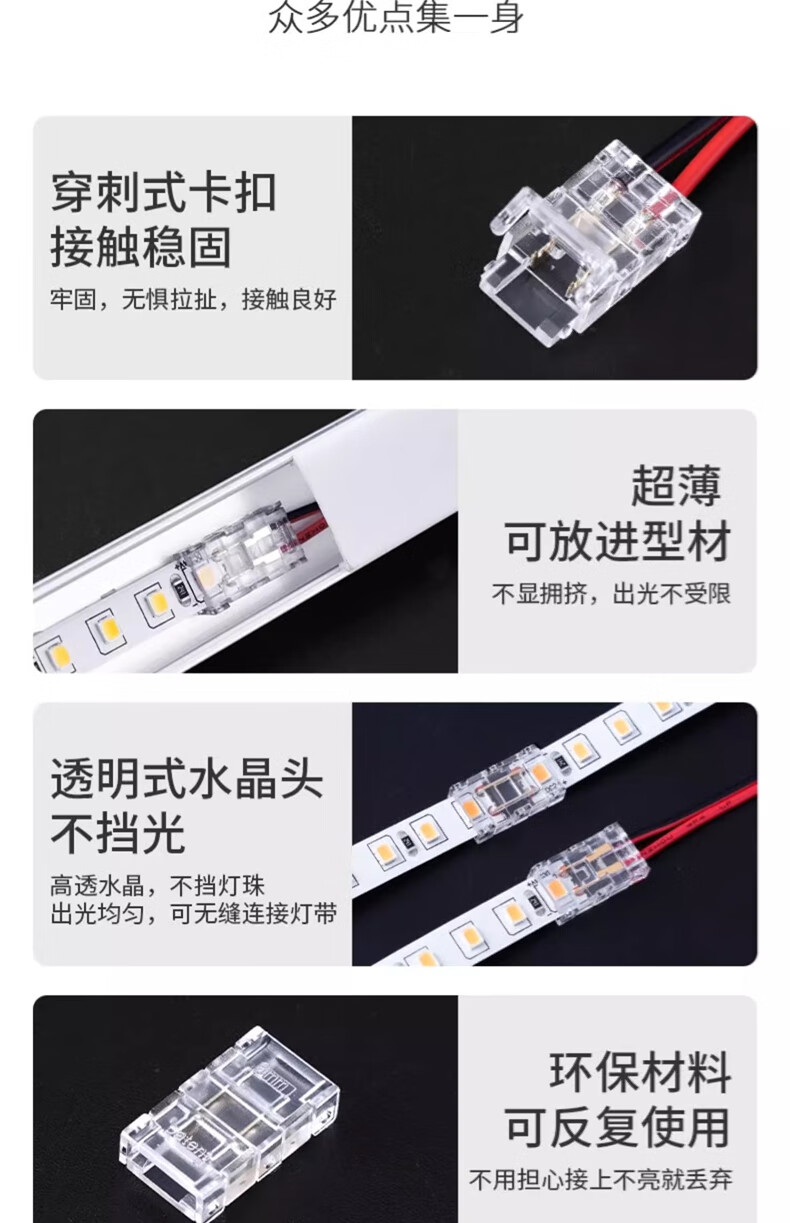 众多优点集一身

穿刺式卡扣
接触稳固

牢固，无惧拉扯，接触良好

超薄
可放进型材

不显拥挤，出光不受限

透明式水晶头
不挡光

高透水晶，不挡灯珠
出光均匀，可无缝连接灯带

环保材料
可反复使用

不用担心接上不亮就丢弃