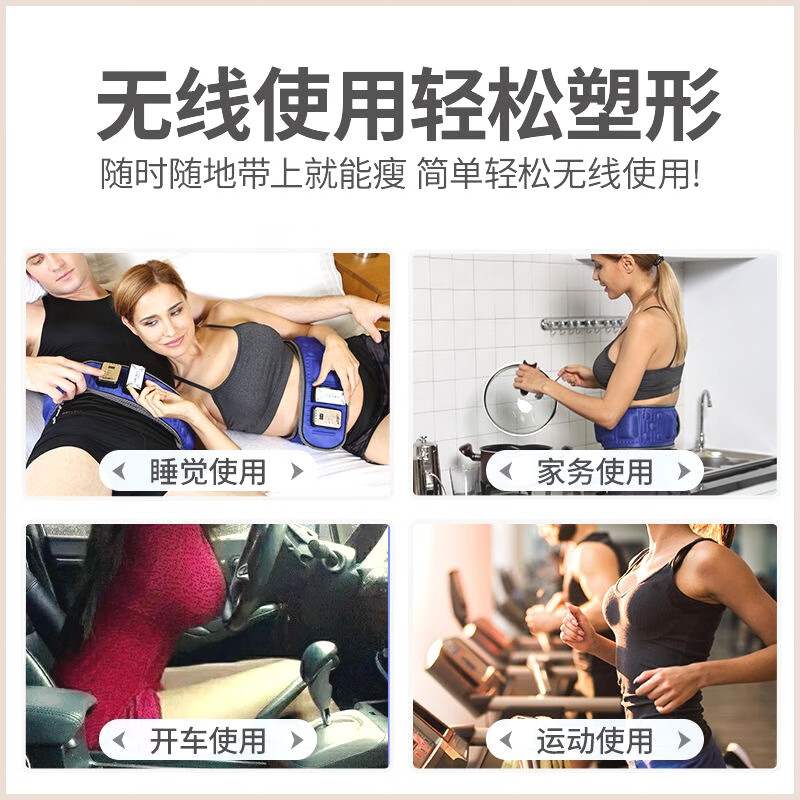 无线使用轻松塑形

随时随地带上就能瘦 简单轻松无线使用!

睡觉使用

家务使用

开车使用

运动使用