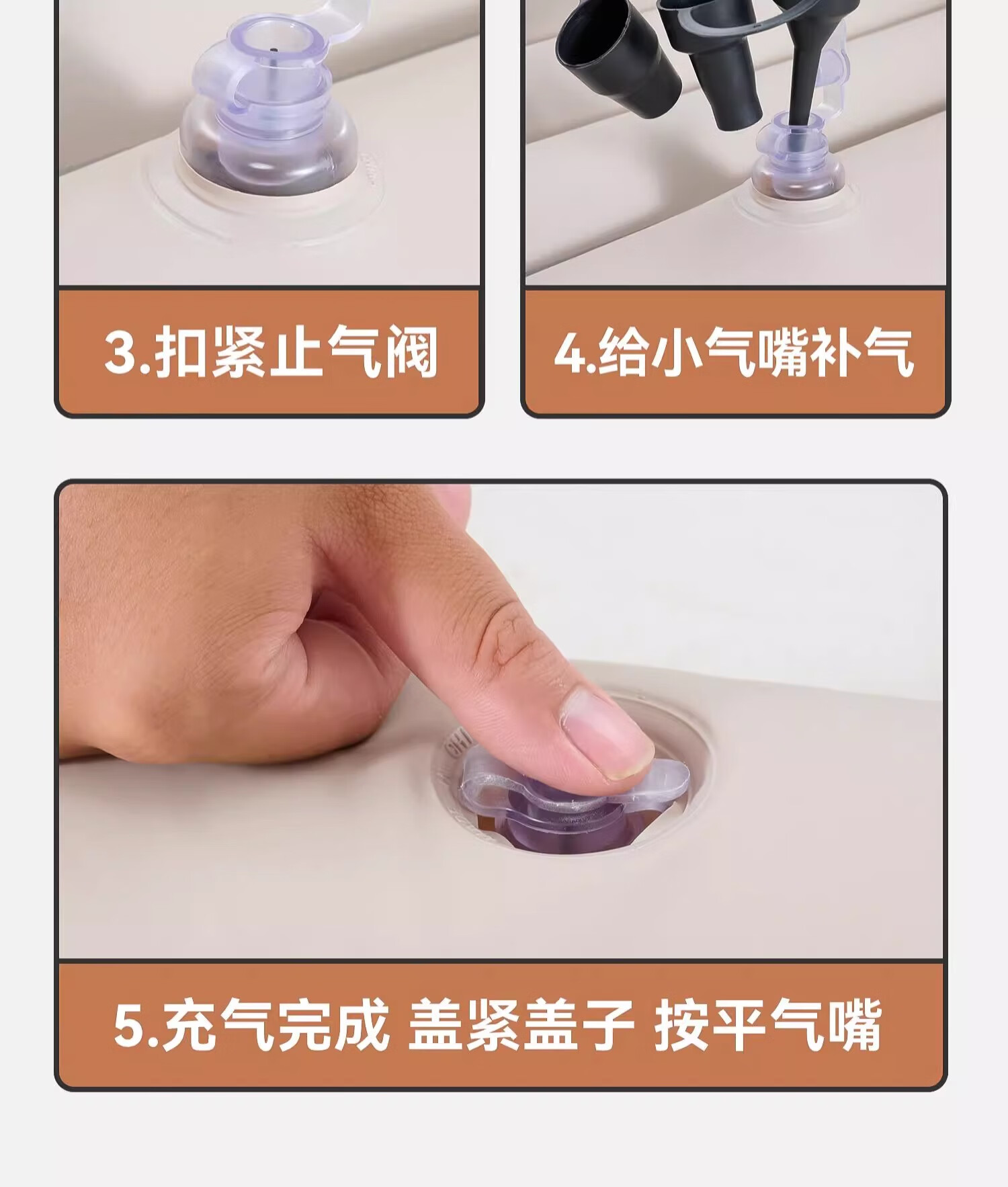 3.扣紧止气阀

4.给小气嘴补气

5.充气完成 盖紧盖子 按平气嘴