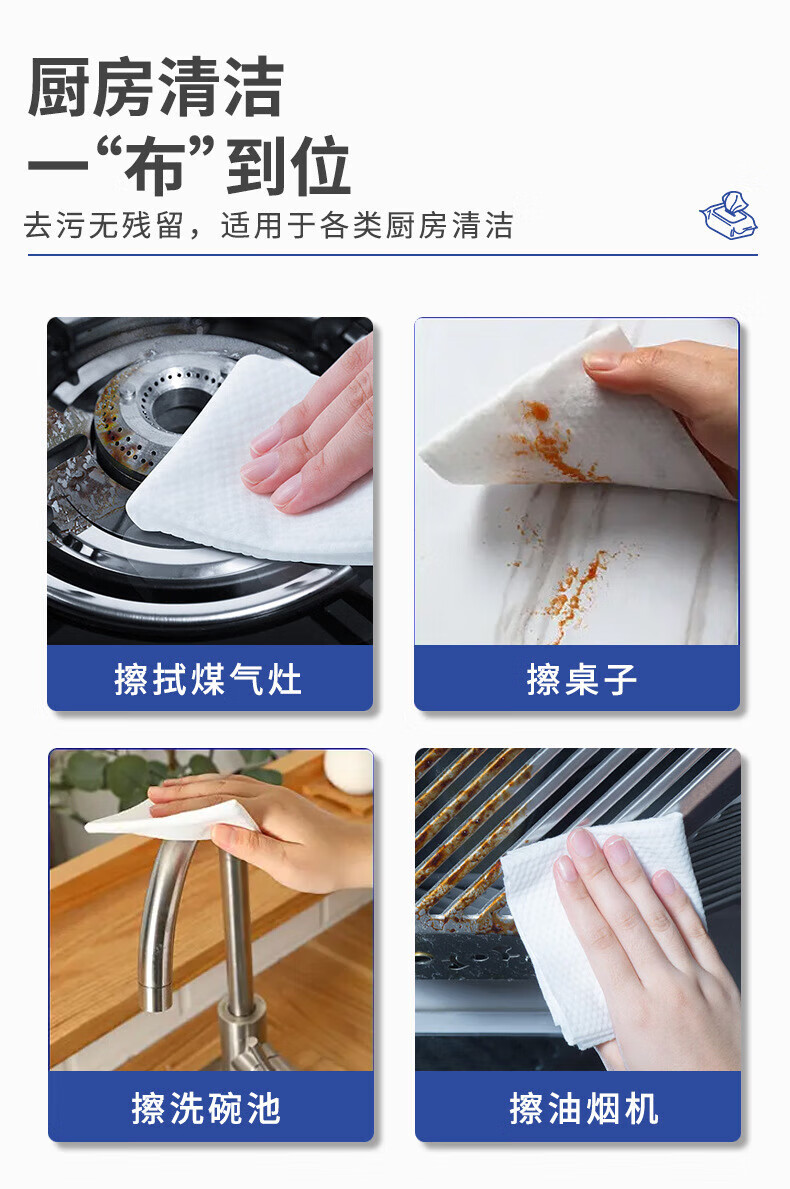 厨房清洁
一“布”到位
去污无残留，适用于各类厨房清洁

擦拭煤气灶

擦桌子

擦洗碗池

擦油烟机