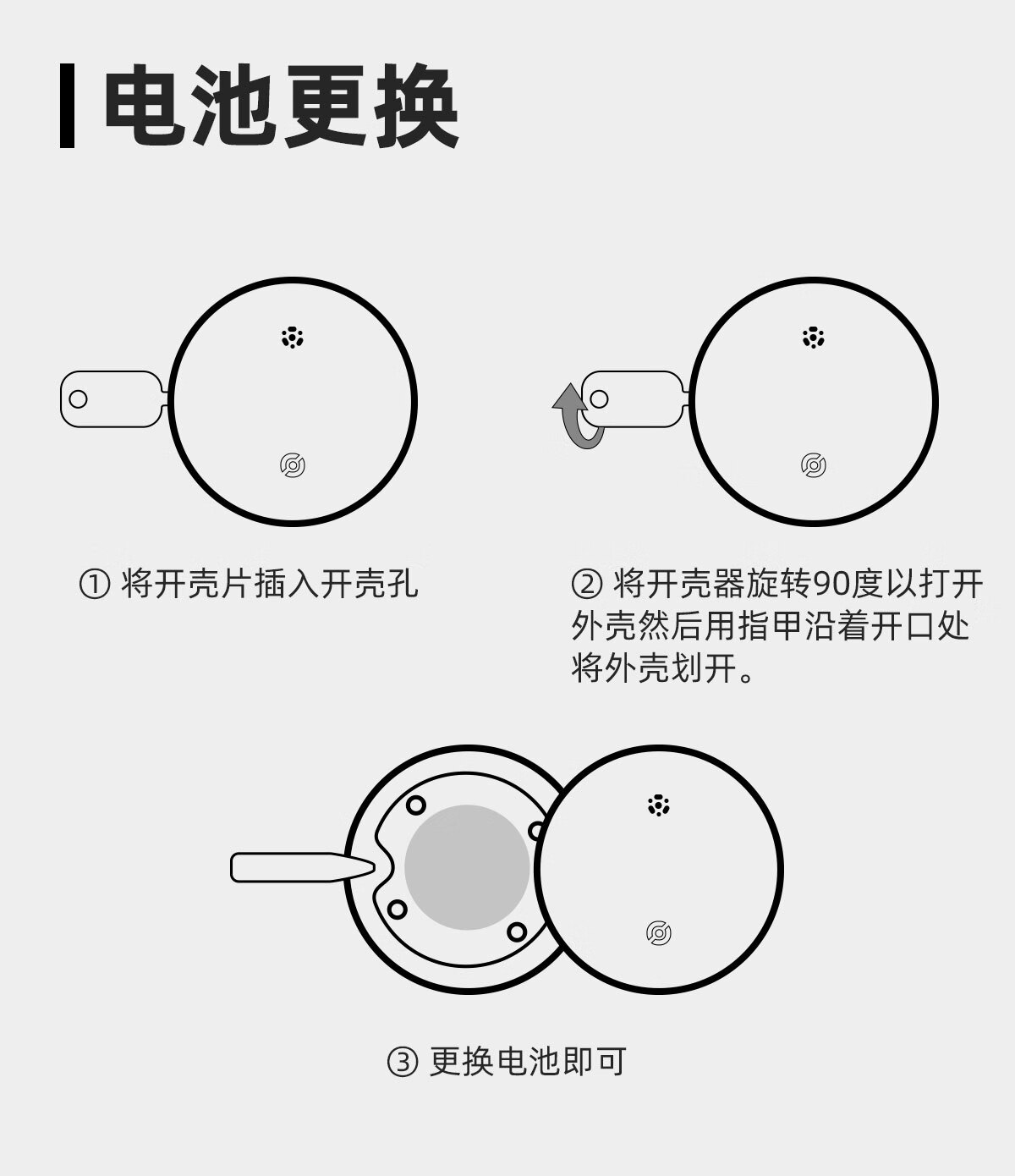 电池更换

① 将开壳片插入开壳孔

② 将开壳器旋转90度以打开外壳然后用指甲沿着开口处将外壳划开。

③ 更换电池即可