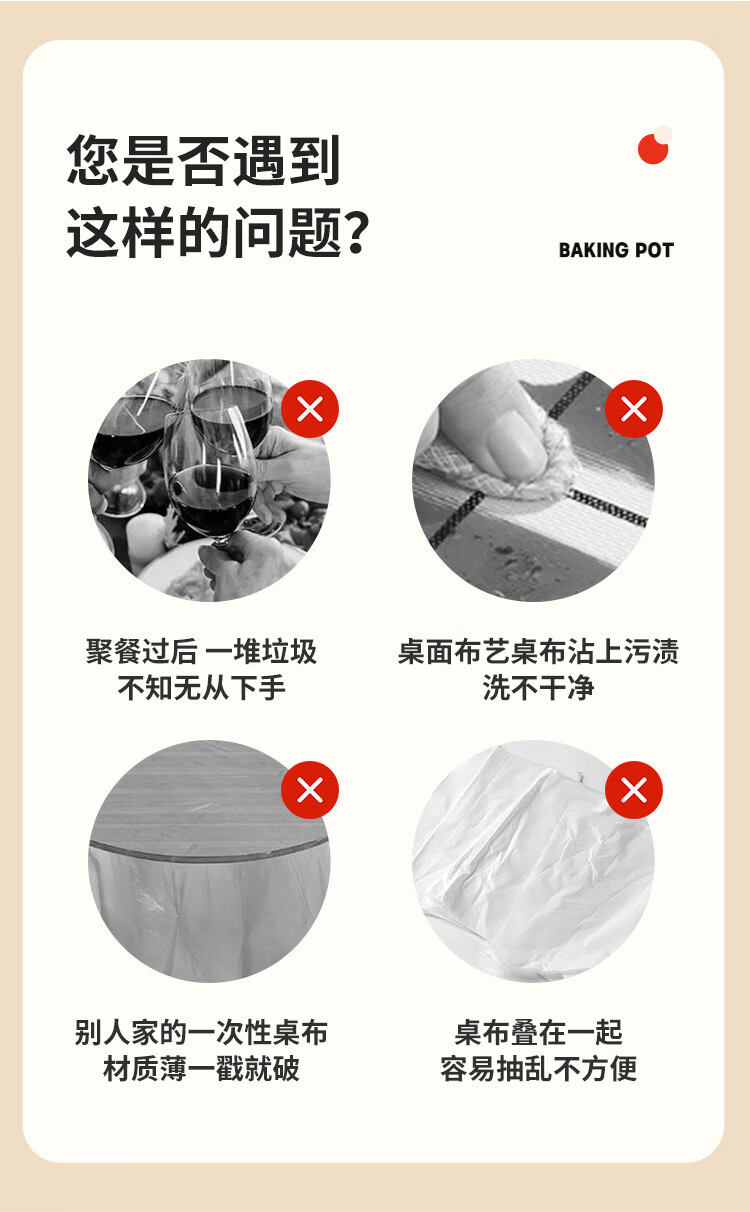 您是否遇到
这样的问题?

BAKING POT

聚餐过后 一堆垃圾
不知无从下手

桌面布艺桌布沾上污渍
洗不干净

别人家的一次性桌布
材质薄一戳就破

桌布叠在一起
容易抽乱不方便