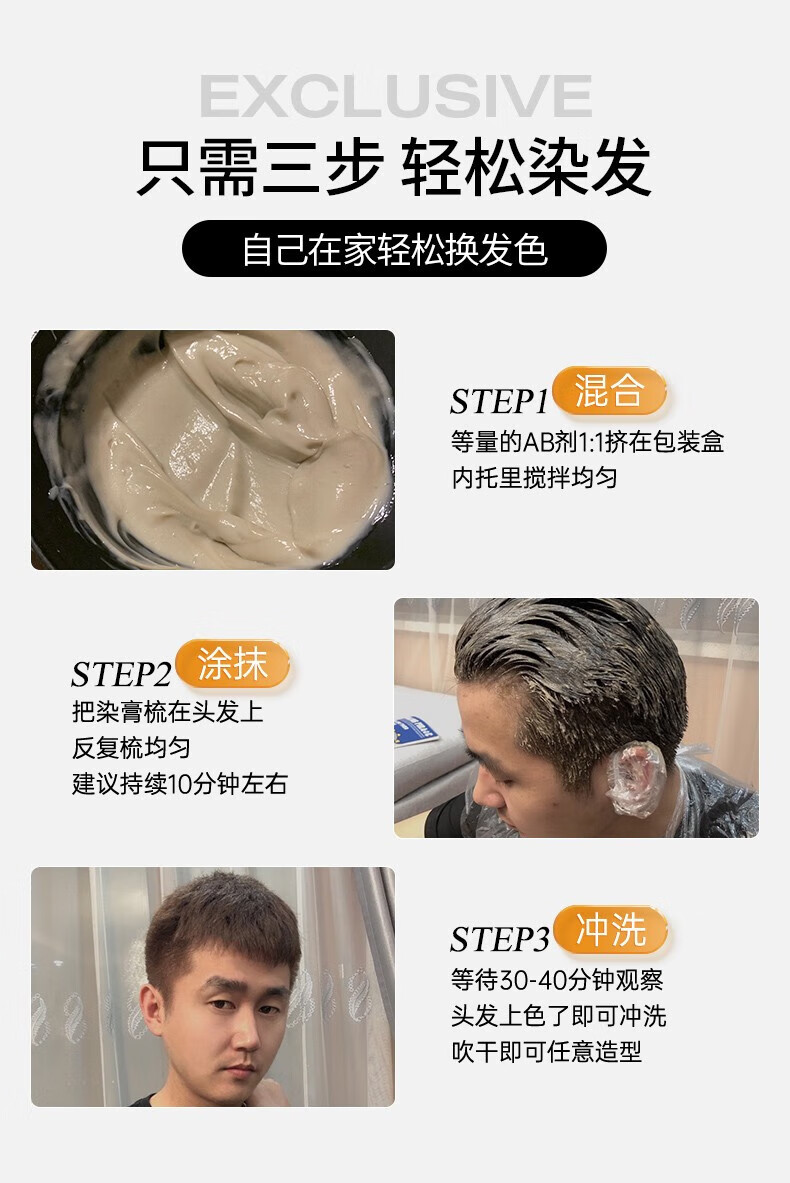 EXCLUSIVE

只需三步 轻松染发

自己在家轻松换发色

STEP1 混合

等量的AB剂1:1挤在包装盒内托里搅拌均匀

STEP2 涂抹

把染膏梳在头发上
反复梳均匀
建议持续10分钟左右

STEP3 冲洗

等待30-40分钟观察
头发上色了即可冲洗
吹干即可任意造型