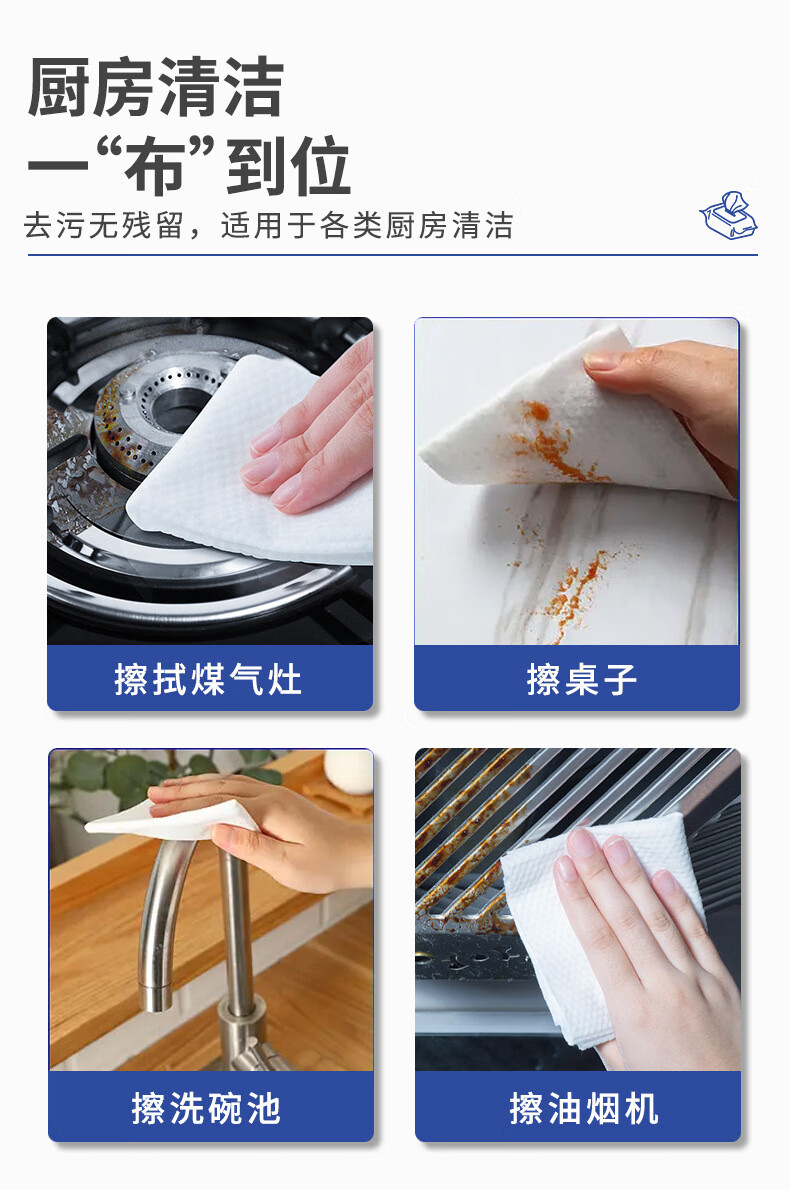 厨房清洁
一“布”到位
去污无残留，适用于各类厨房清洁

擦拭煤气灶

擦桌子

擦洗碗池

擦油烟机