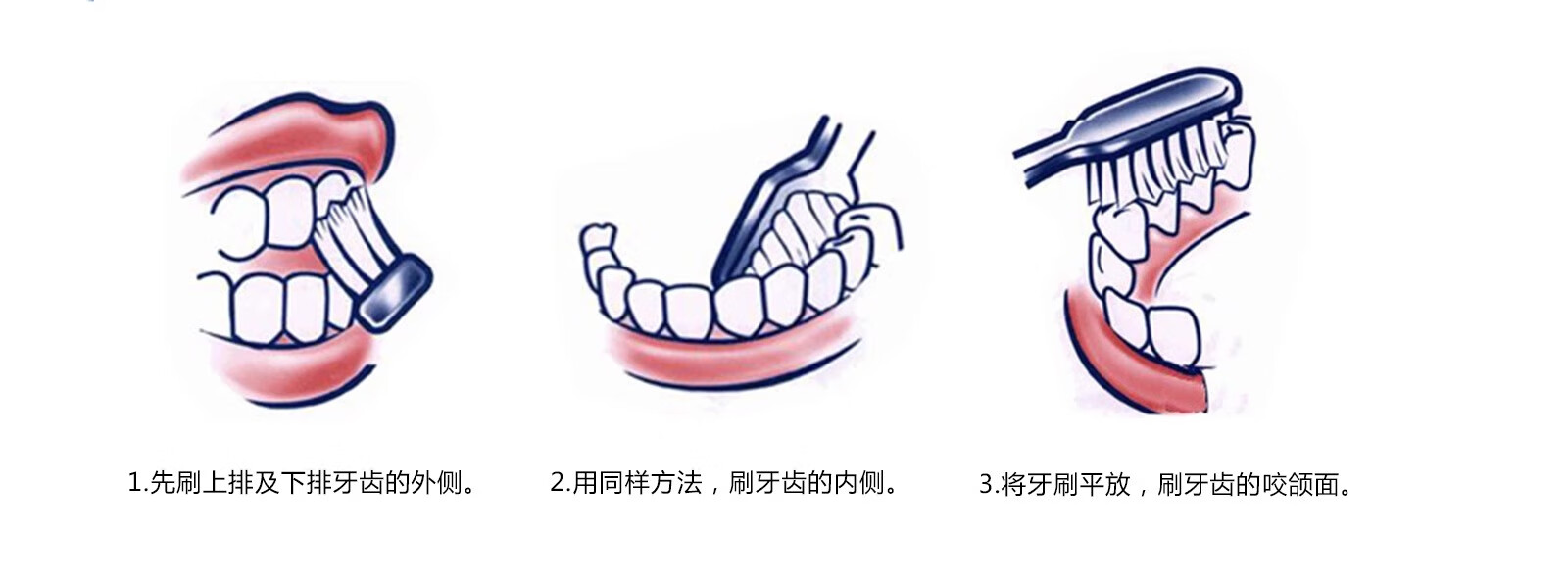 1.先刷上排及下排牙齿的外侧。

2.用同样方法，刷牙齿的内侧。

3.将牙刷平放，刷牙齿的咬颌面。