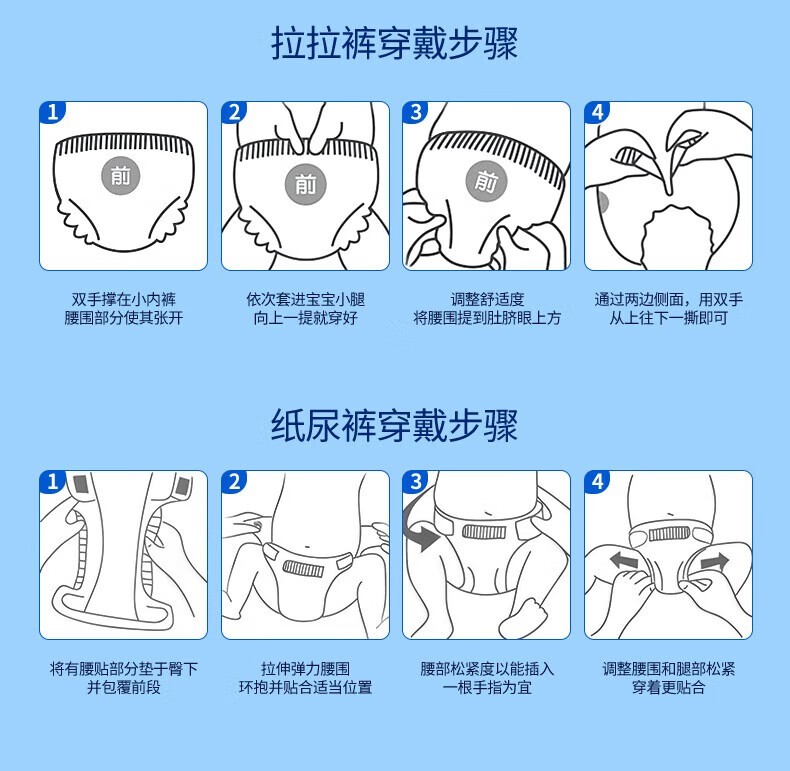 拉拉裤穿戴步骤

1
前
双手撑在小内裤腰围部分使其张开

2
前
依次套进宝宝小腿向上一提就穿好

3
前
调整舒适度将腰围提到肚脐眼上方

4
通过两边侧面，用双手从上往下一撕即可

纸尿裤穿戴步骤

1
将有腰贴部分垫于臀下并包覆前段

2
拉伸弹力腰围环抱并贴合适当位置

3
腰部松紧度以能插入一根手指为宜

4
调整腰围和腿部松紧穿着更贴合