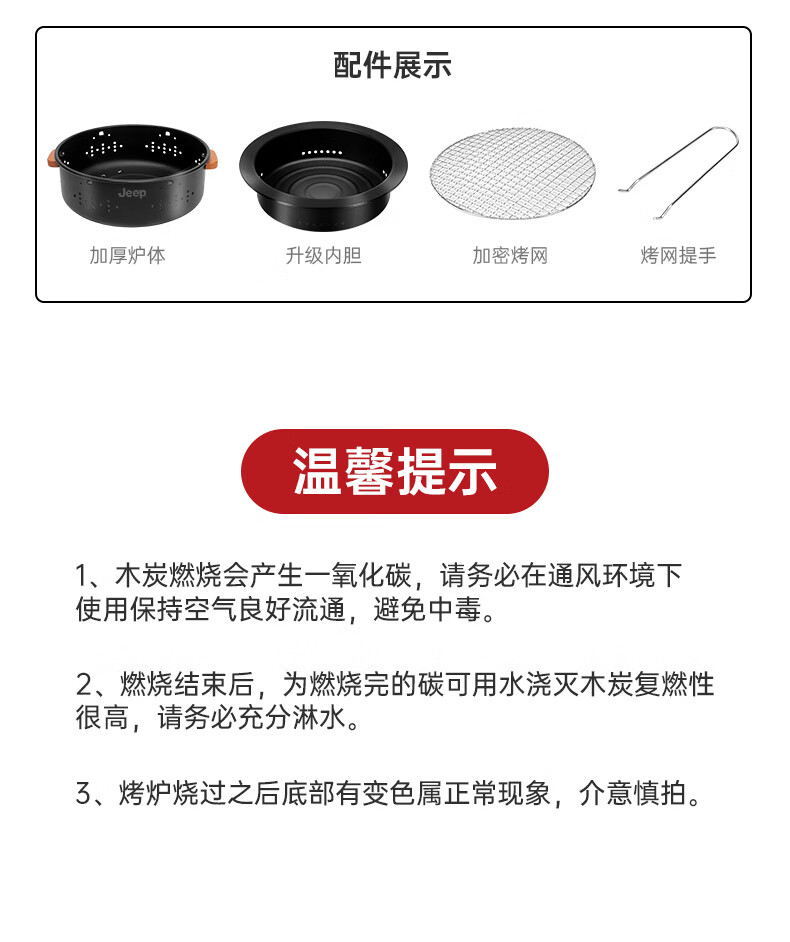 配件展示

Jeep

加厚炉体

升级内胆

加密烤网

烤网提手

温馨提示

1、木炭燃烧会产生一氧化碳，请务必在通风环境下使用保持空气良好流通，避免中毒。

2、燃烧结束后，为燃烧完的碳可用水浇灭木炭复燃性很高，请务必充分淋水。

3、烤炉烧过之后底部有变色属正常现象，介意慎拍。