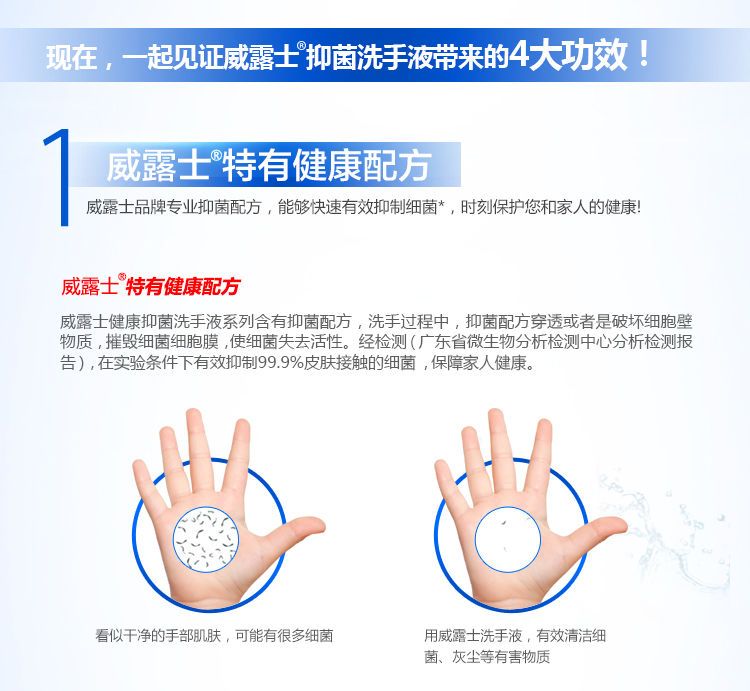 现在，一起见证威露士®抑菌洗手液带来的4大功效！

1

威露士®特有健康配方

威露士品牌专业抑菌配方，能够快速有效抑制细菌*，时刻保护您和家人的健康!

威露士®特有健康配方

威露士健康抑菌洗手液系列含有抑菌配方，洗手过程中，抑菌配方穿透或者是破坏细胞壁物质，摧毁细菌细胞膜，使细菌失去活性。经检测（广东省微生物分析检测中心分析检测报告），在实验条件下有效抑制99.9%皮肤接触的细菌，保障家人健康。

看似干净的手部肌肤，可能有很多细菌

用威露士洗手液，有效清洁细菌、灰尘等有害物质