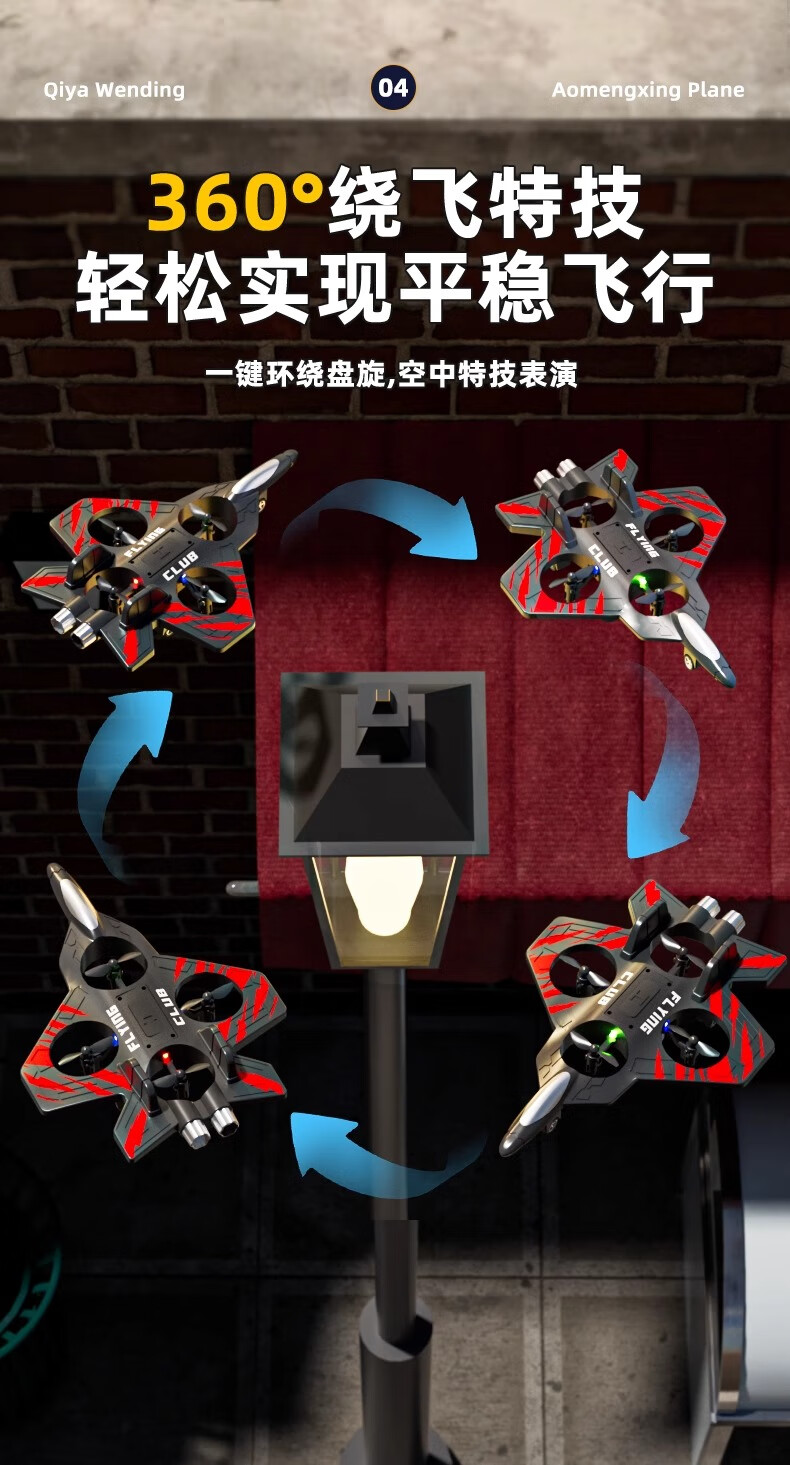 Qiya Wending

04

Aomengxing Plane

360°绕飞特技
轻松实现平稳飞行

一键环绕盘旋,空中特技表演

FLYING CLUB

FLYING CLUB

FLYING CLUB

FLYING CLUB