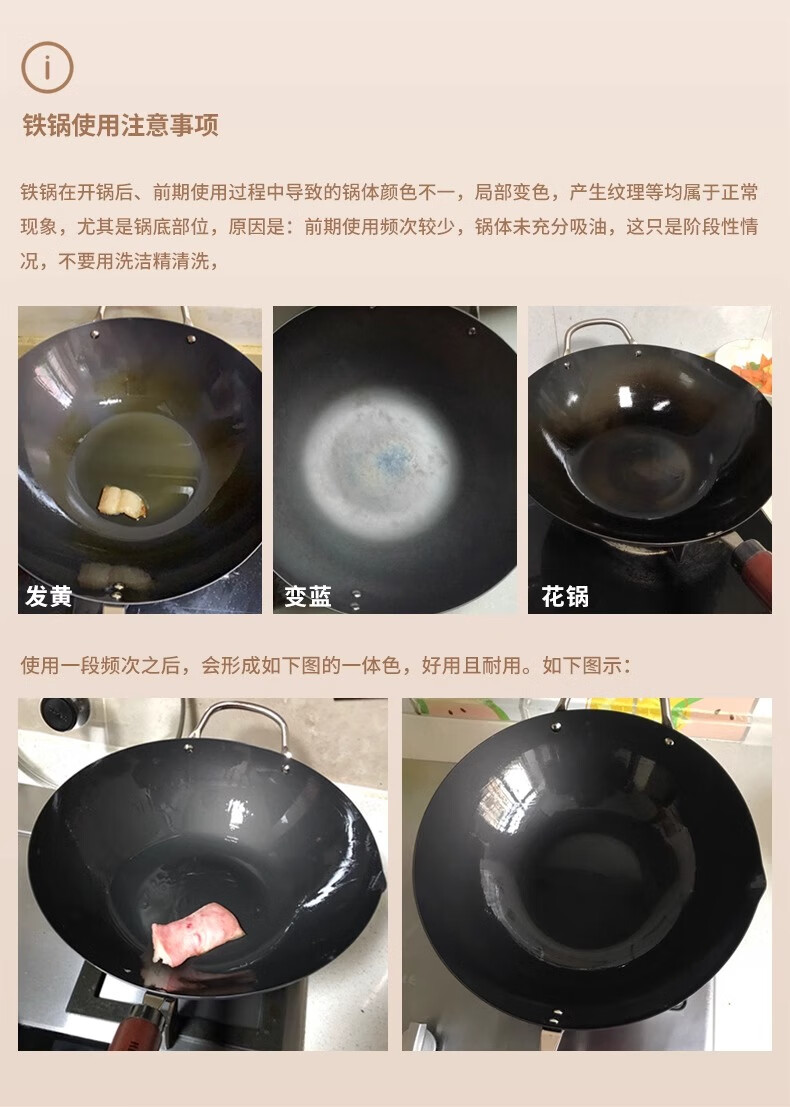 i

铁锅使用注意事项

铁锅在开锅后、前期使用过程中导致的锅体颜色不一，局部变色，产生纹理等均属于正常现象，尤其是锅底部位，原因是：前期使用频次较少，锅体未充分吸油，这只是阶段性情况，不要用洗洁精清洗，

发黄

变蓝

花锅

使用一段频次之后，会形成如下图的一体色，好用且耐用。如下图示：