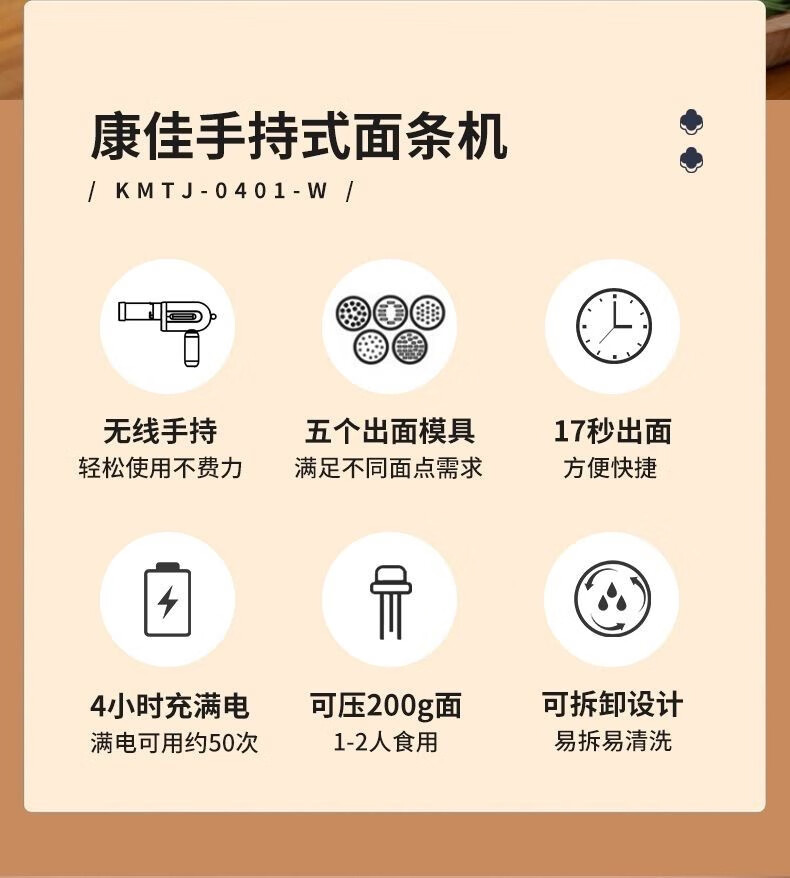 康佳手持式面条机

/ KMTJ-0401-W /

无线手持
轻松使用不费力

五个出面模具
满足不同面点需求

17秒出面
方便快捷

4小时充满电
满电可用约50次

可压200g面
1-2人食用

可拆卸设计
易拆易清洗