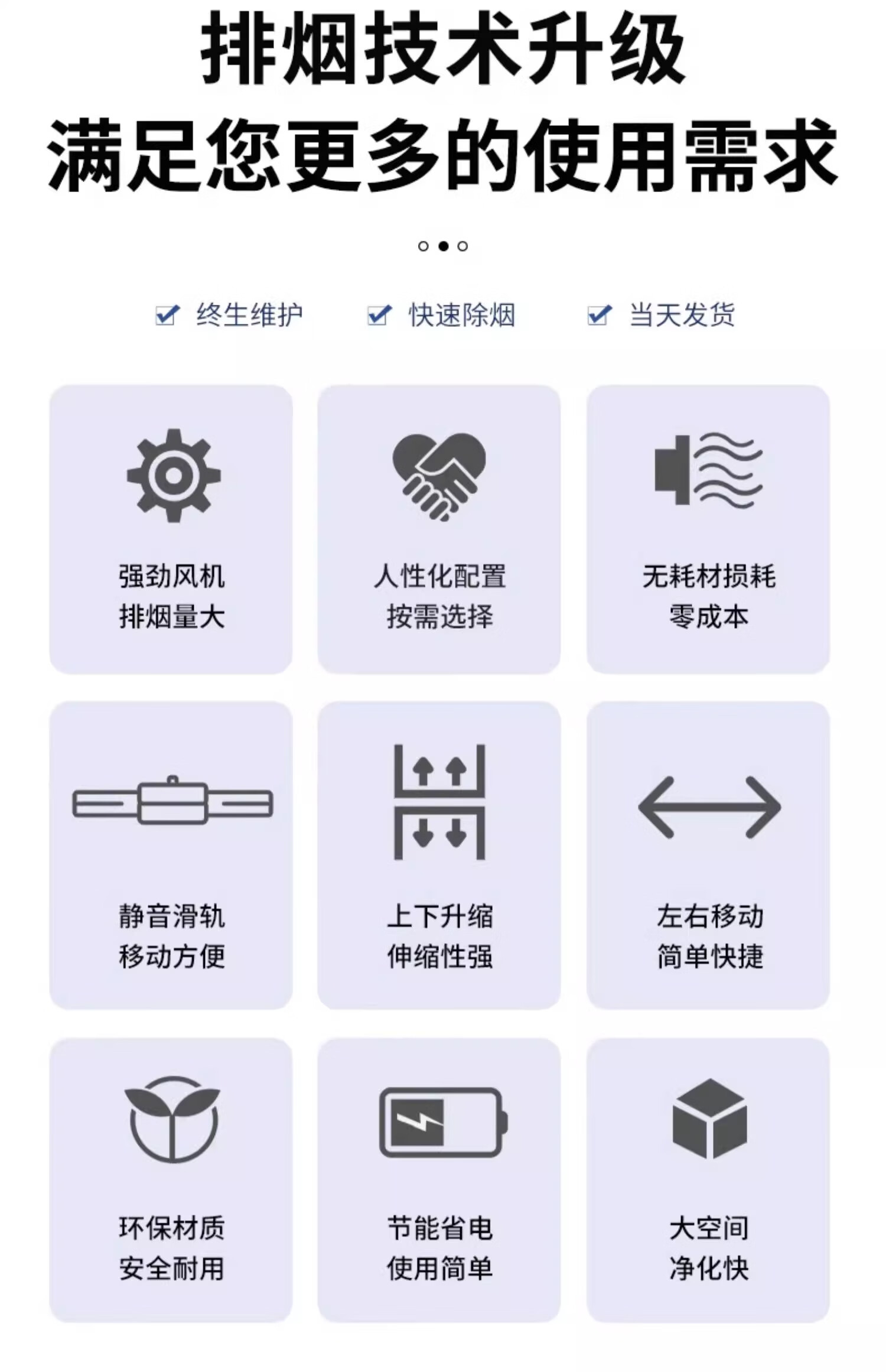 排烟技术升级
满足您更多的使用需求

☑ 终生维护 ☑ 快速除烟 ☑ 当天发货

强劲风机
排烟量大

人性化配置
按需选择

无耗材损耗
零成本

静音滑轨
移动方便

上下升缩
伸缩性强

左右移动
简单快捷

环保材质
安全耐用

节能省电
使用简单

大空间
净化快