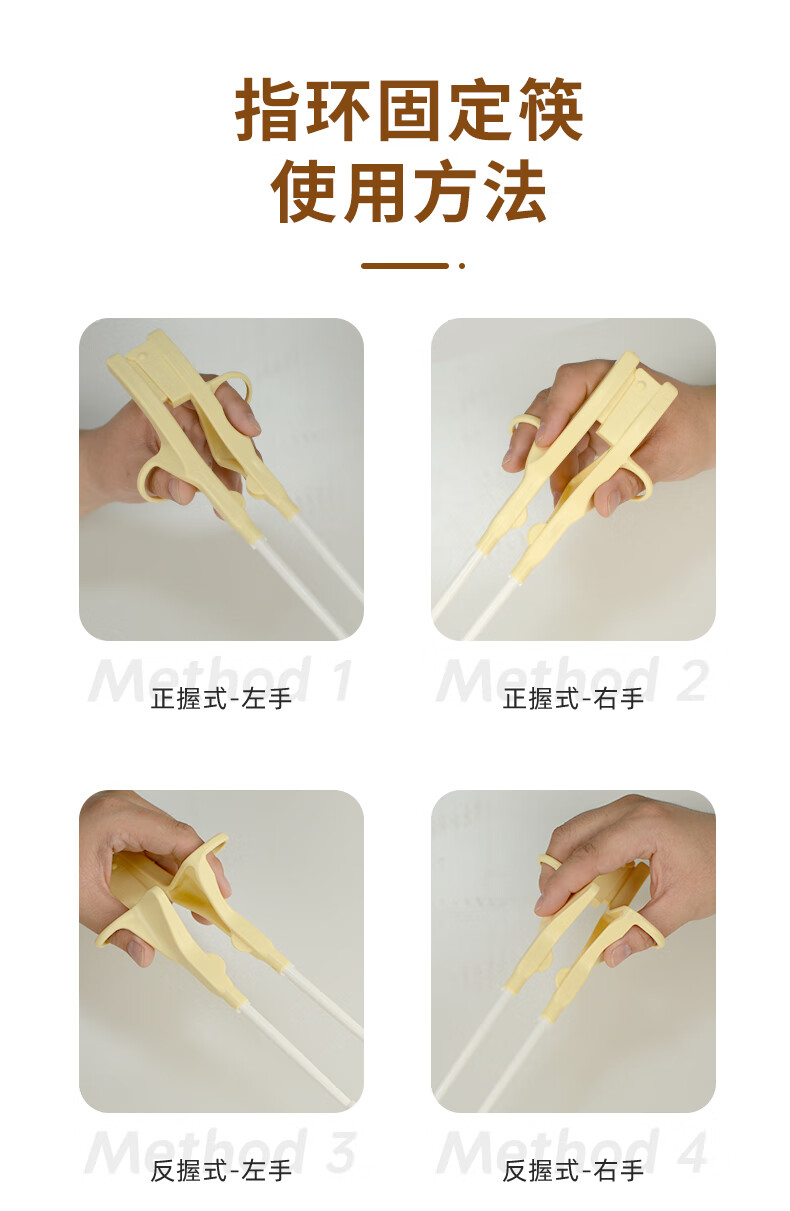 指环固定筷
使用方法

Method 1
正握式-左手

Method 2
正握式-右手

Method 3
反握式-左手

Method 4
反握式-右手