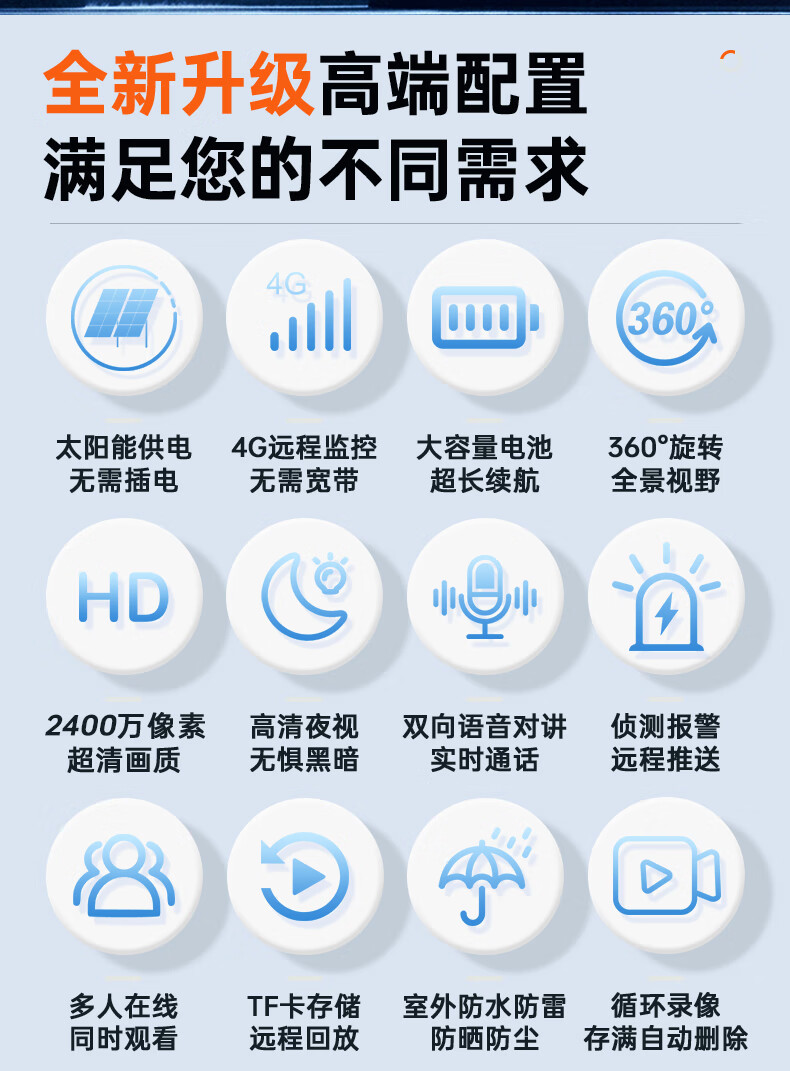 全新升级高端配置
满足您的不同需求

4G

360°

太阳能供电
无需插电

4G远程监控
无需宽带

大容量电池
超长续航

360°旋转
全景视野

HD

2400万像素
超清画质

高清夜视
无惧黑暗

双向语音对讲
实时通话

侦测报警
远程推送

多人在线
同时观看

TF卡存储
远程回放

室外防水防雷
防晒防尘

循环录像
存满自动删除