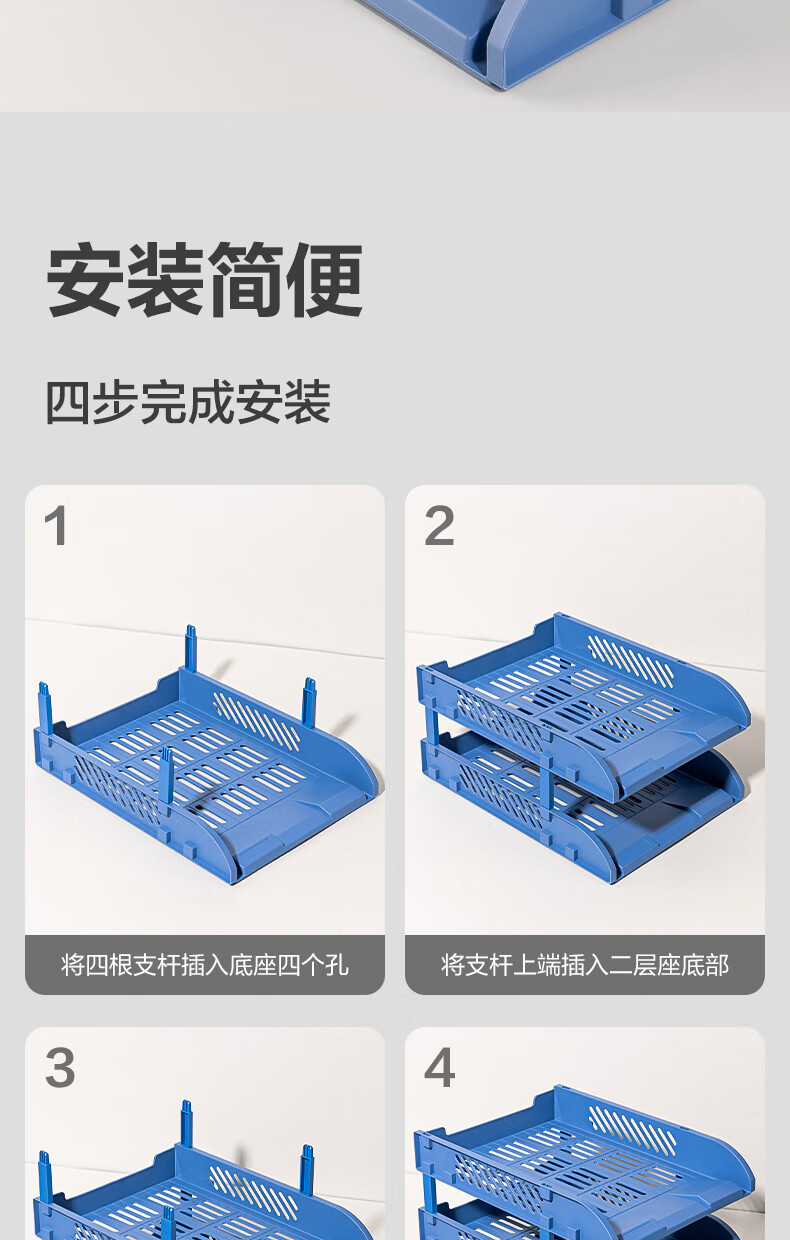 安装简便

四步完成安装

1

将四根支杆插入底座四个孔

2

将支杆上端插入二层座底部

3

4