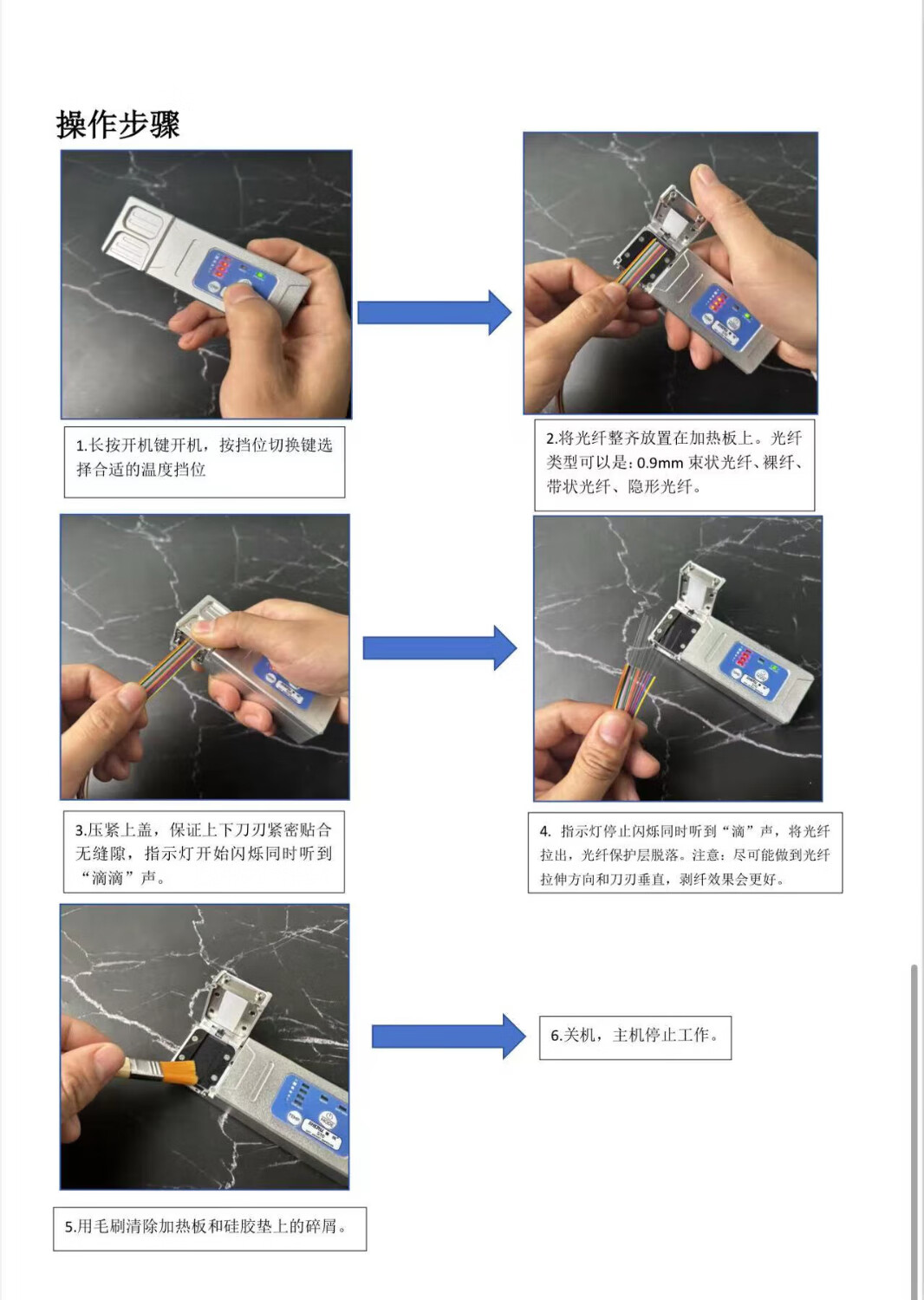 操作步骤

1.长按开机键开机，按挡位切换键选择合适的温度挡位

2.将光纤整齐放置在加热板上。光纤类型可以是：0.9mm 束状光纤、裸纤、带状光纤、隐形光纤。

3.压紧上盖，保证上下刀刃紧密贴合无缝隙，指示灯开始闪烁同时听到“滴滴”声。

4. 指示灯停止闪烁同时听到“滴”声，将光纤拉出，光纤保护层脱落。注意：尽可能做到光纤拉伸方向和刀刃垂直，剥纤效果会更好。

5.用毛刷清除加热板和硅胶垫上的碎屑。

6.关机，主机停止工作。