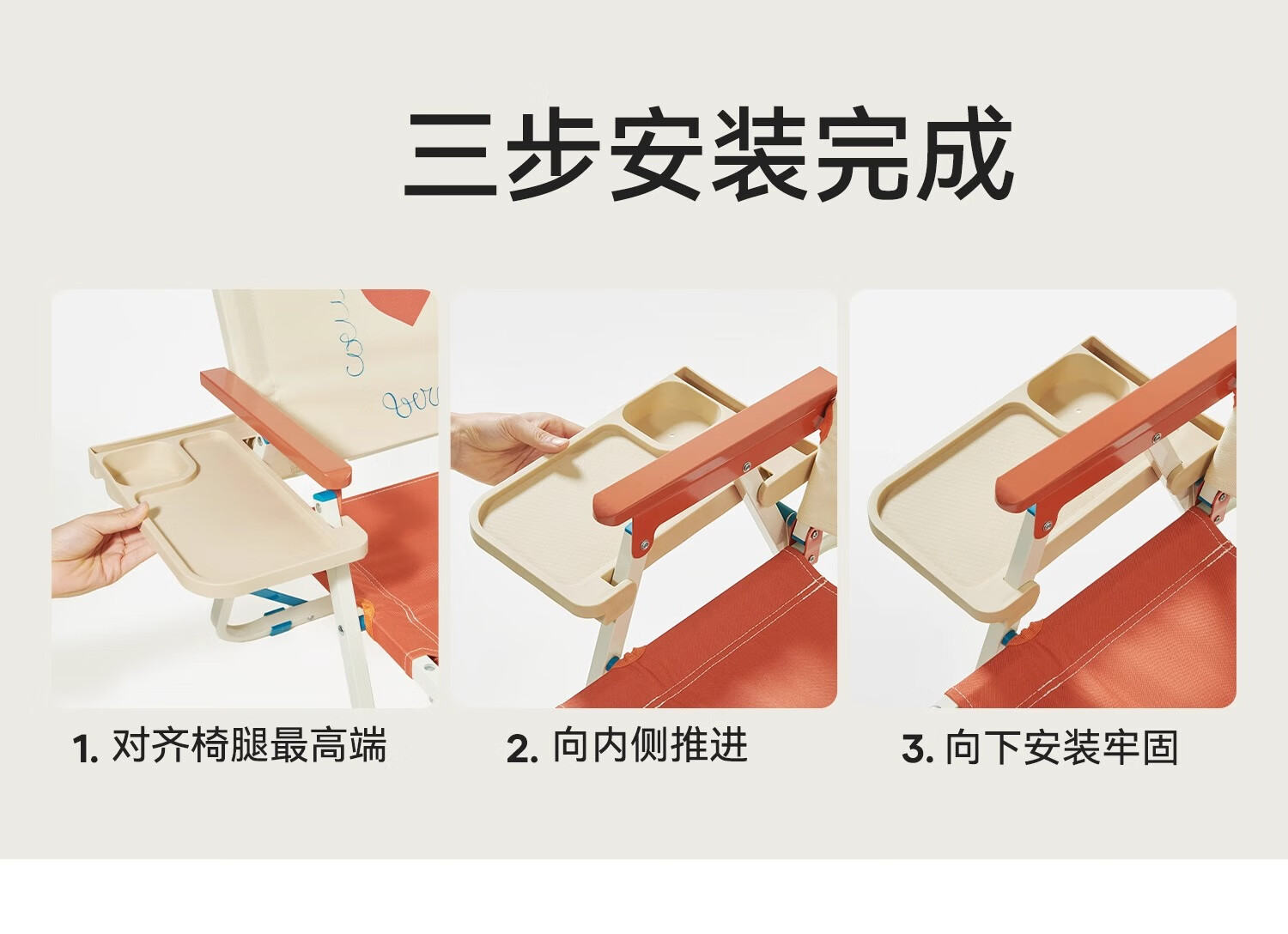 三步安装完成

1. 对齐椅腿最高端

2. 向内侧推进

3. 向下安装牢固