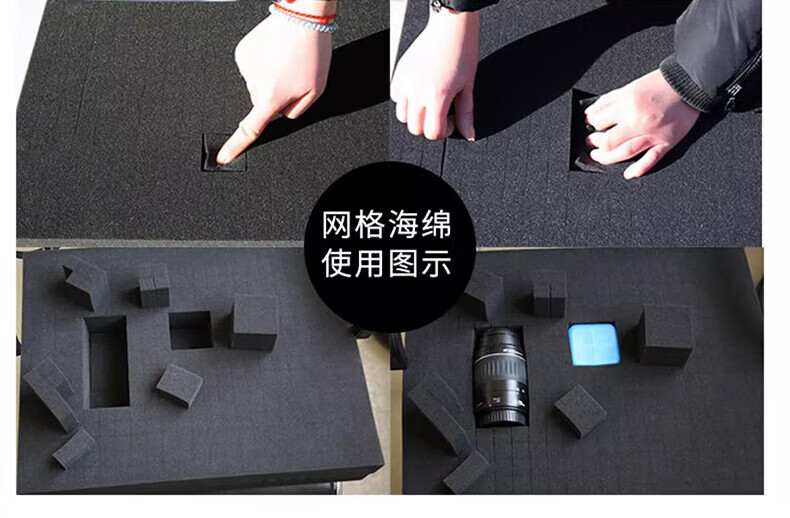 网格海绵
使用图示